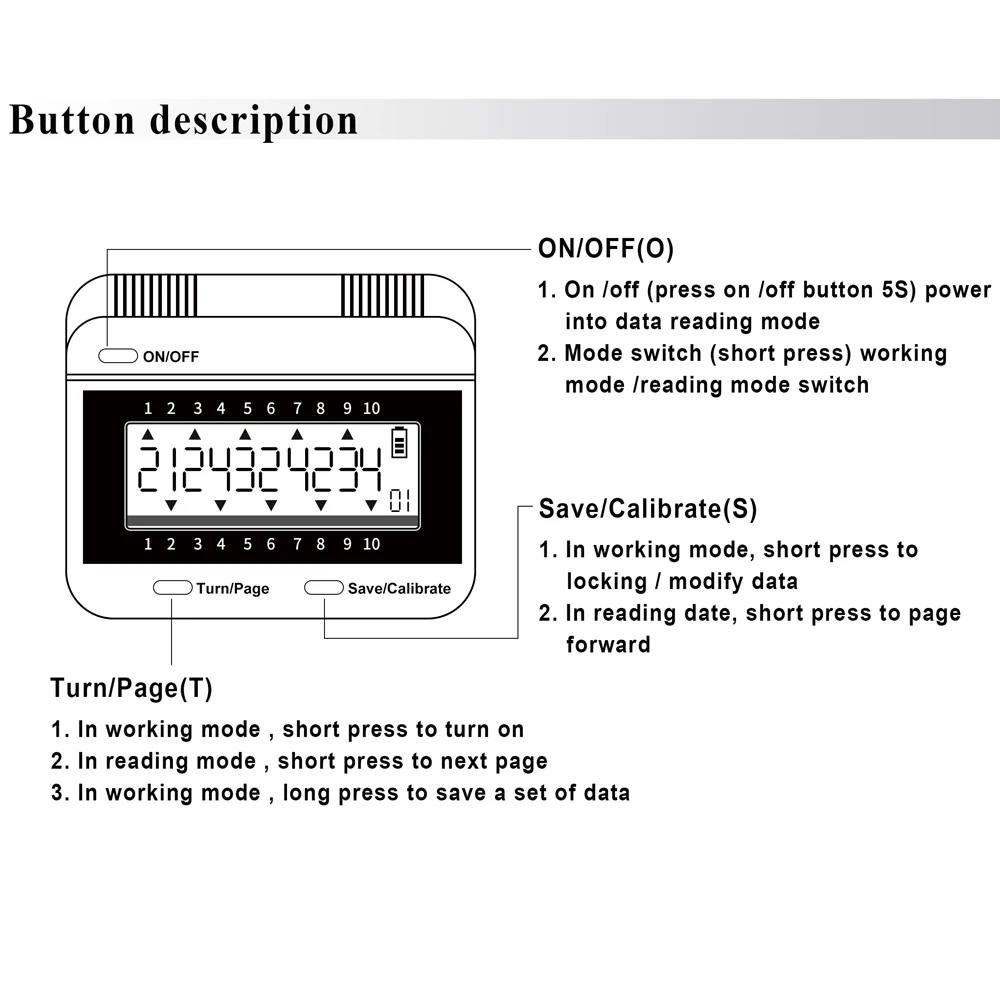 Button description

ON/OFF

1 2 3 4 5 6 7 8 9 10

2124324234

01

1 2 3 4 5 6 7 8 9 10

Turn/Page

Save/Calibrate

ON/OFF(O)

1. On /off (press on /off button 5S) power into data reading mode

2. Mode switch (short press) working mode /reading mode switch

Save/Calibrate(S)

1. In working mode, short press to locking / modify data

2. In reading date, short press to page forward

Turn/Page(T)

1. In working mode , short press to turn on

2. In reading mode , short press to next page

3. In working mode , long press to save a set of data