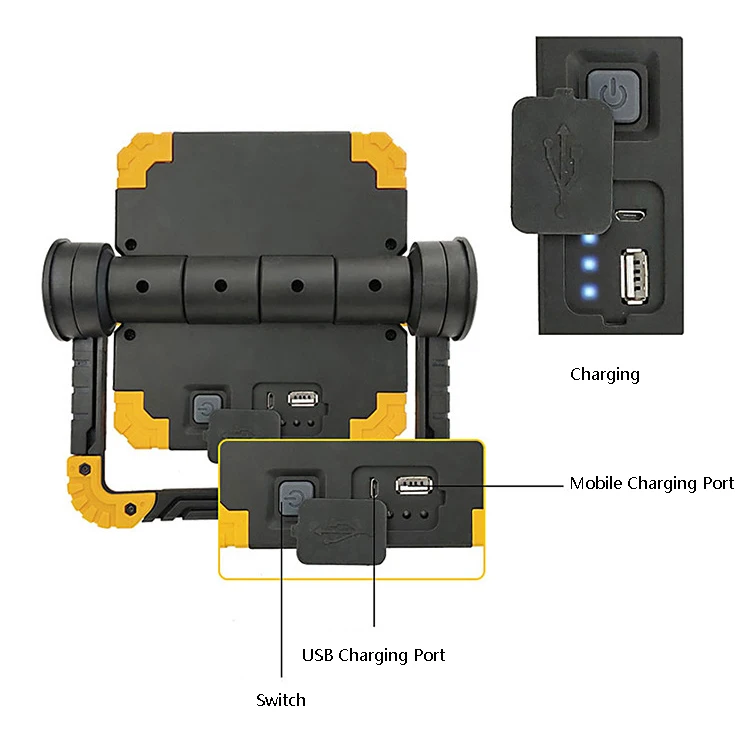 Charging

Mobile Charging Port

USB Charging Port

Switch