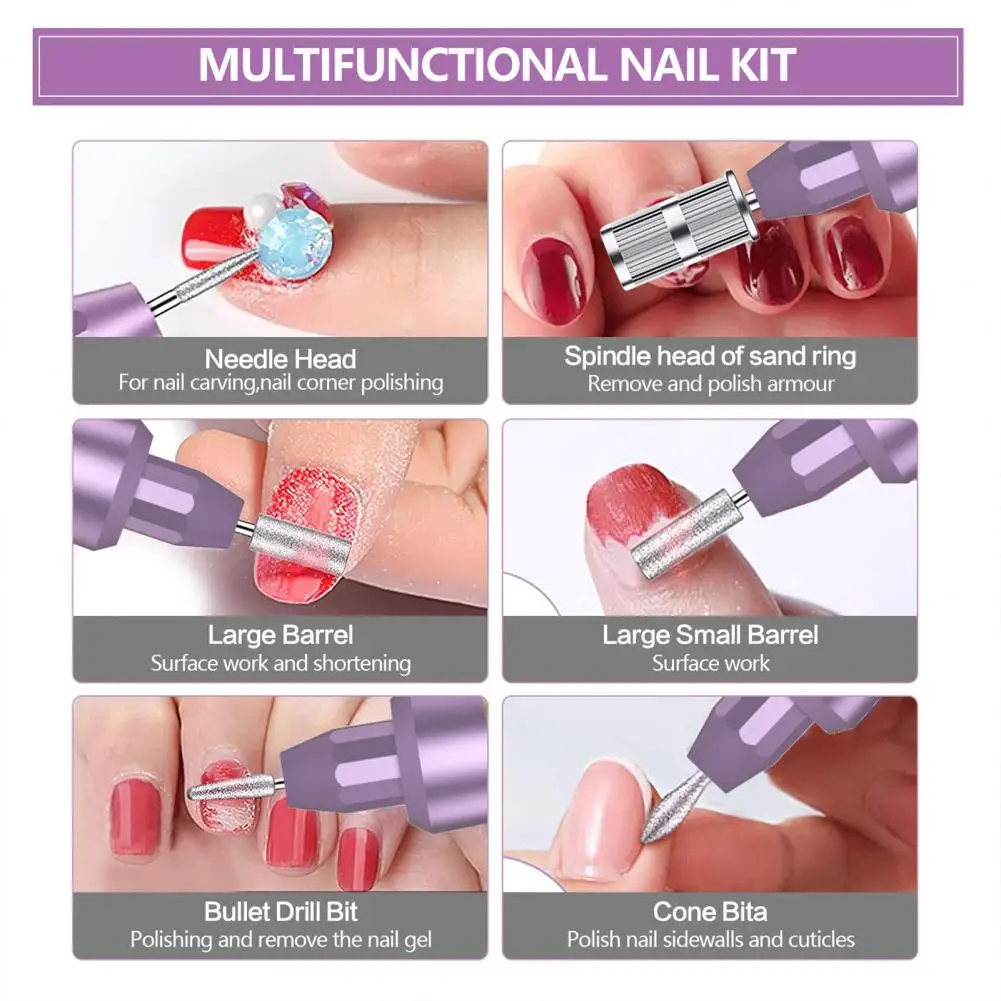 MULTIFUNCTIONAL NAIL KIT

Needle Head
For nail carving,nail corner polishing

Spindle head of sand ring
Remove and polish armour

Large Barrel
Surface work and shortening

Large Small Barrel
Surface work

Bullet Drill Bit
Polishing and remove the nail gel

Cone Bita
Polish nail sidewalls and cuticles