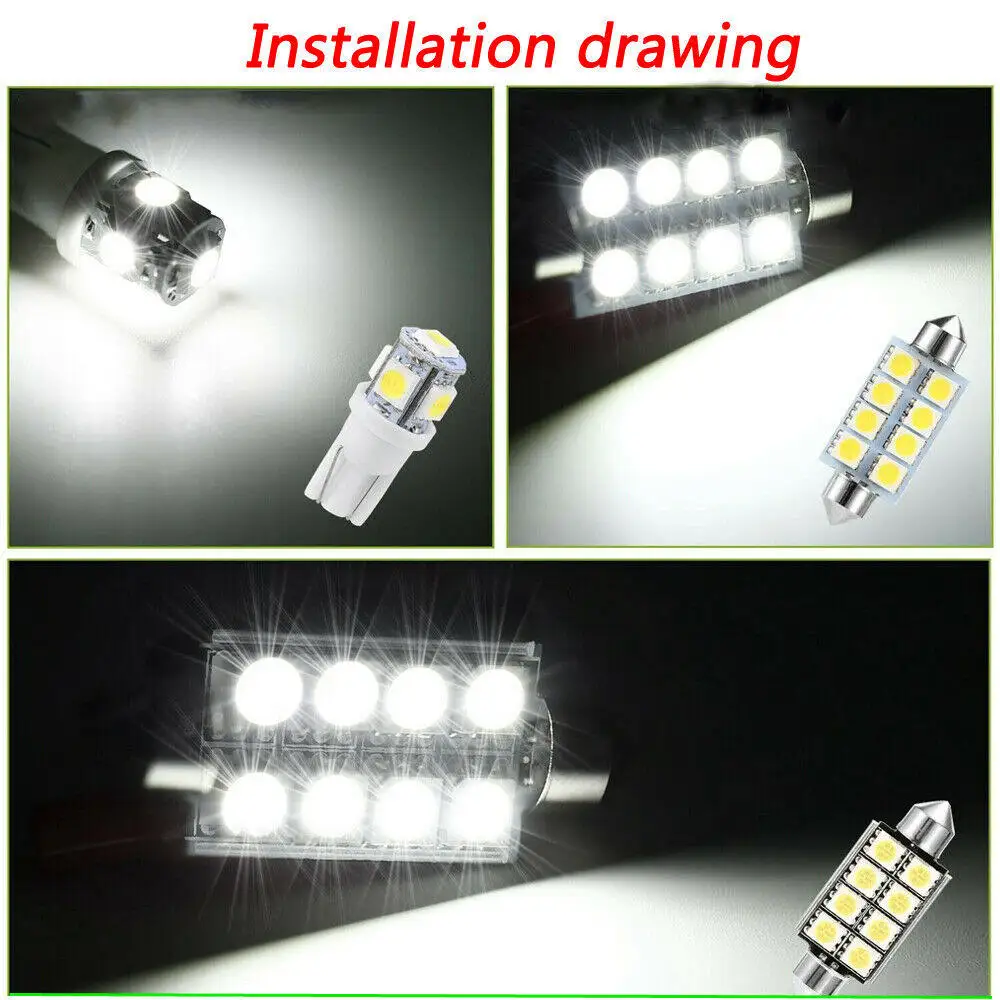 Installation drawing