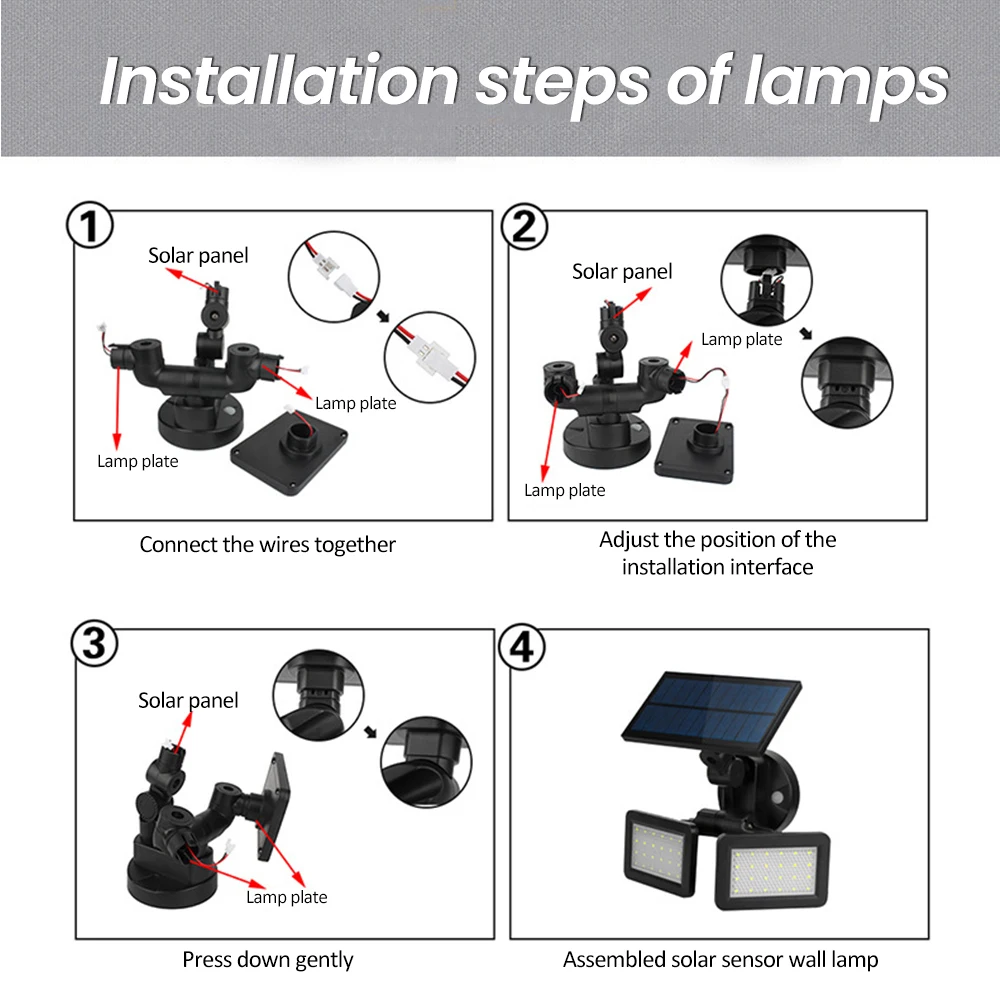 Installation steps of lamps

①
Solar panel
Lamp plate
Lamp plate

Connect the wires together

②
Solar panel
Lamp plate
Lamp plate

Adjust the position of the installation interface

③
Solar panel
Lamp plate

Press down gently

④

Assembled solar sensor wall lamp