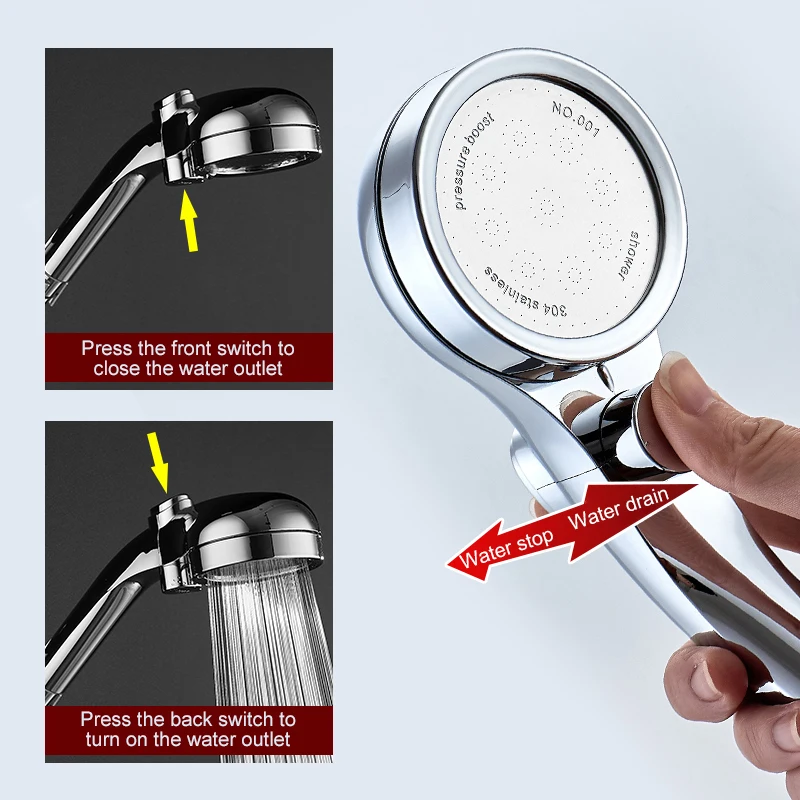 Press the front switch to close the water outlet

Press the back switch to turn on the water outlet

NO.001

pressure boost

shower

304 stainless

Water stop

Water drain