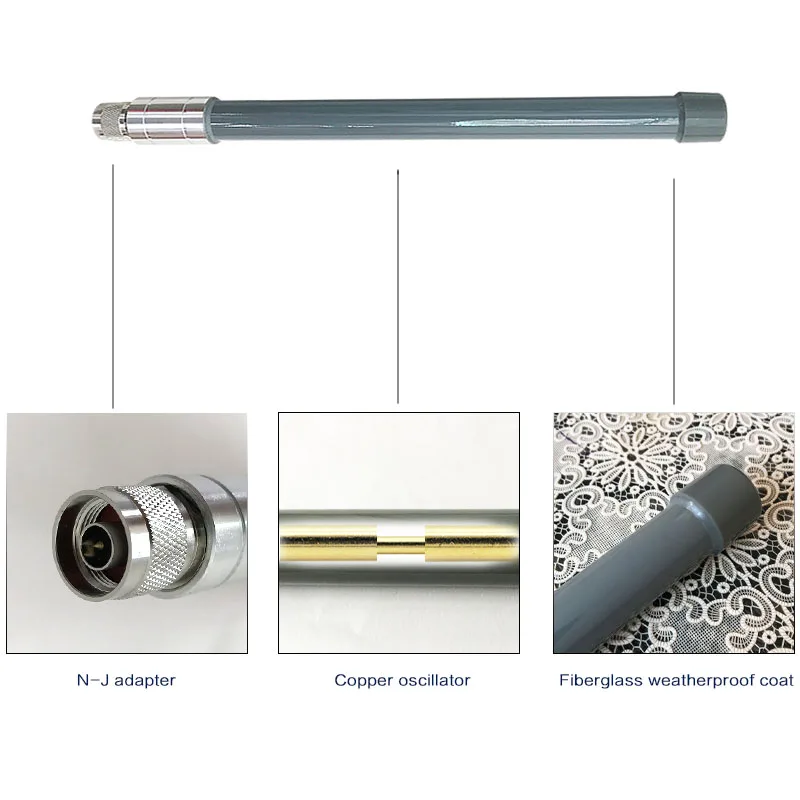 N-J adapter

Copper oscillator

Fiberglass weatherproof coat