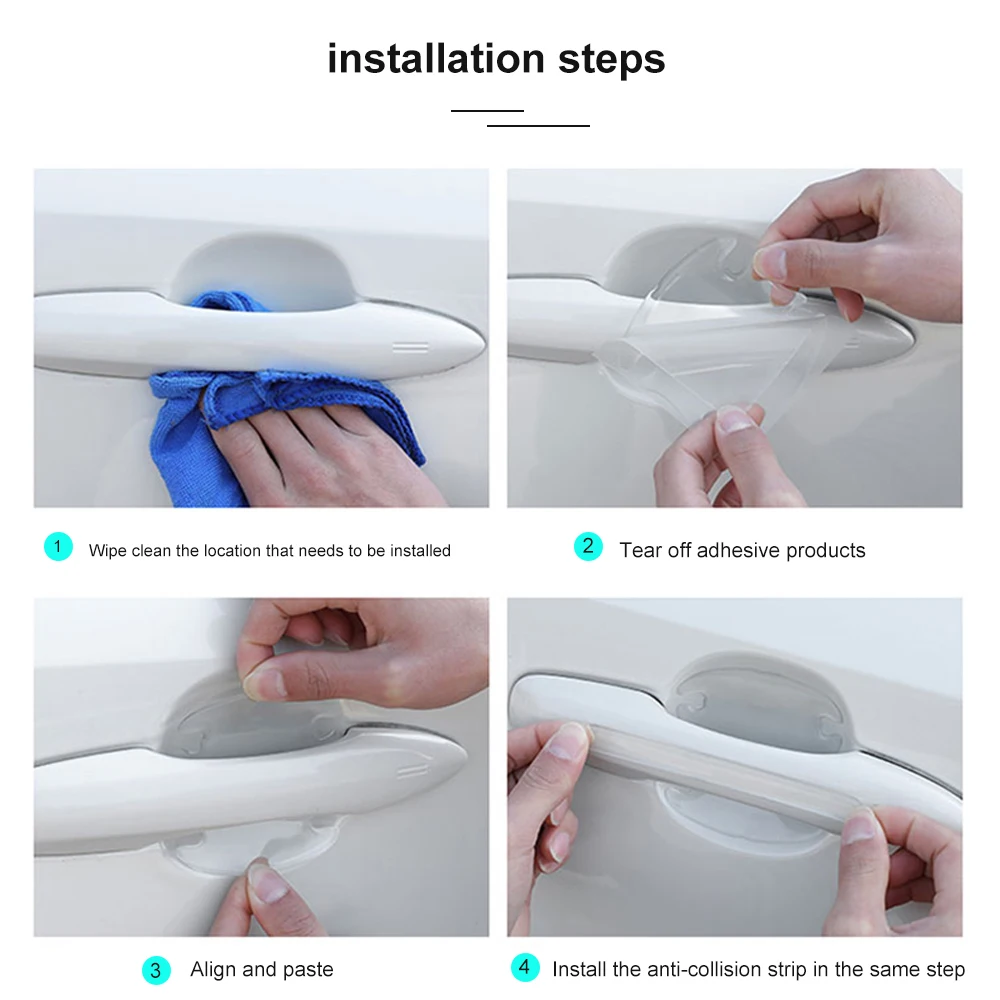 installation steps

1 Wipe clean the location that needs to be installed

2 Tear off adhesive products

3 Align and paste

4 Install the anti-collision strip in the same step