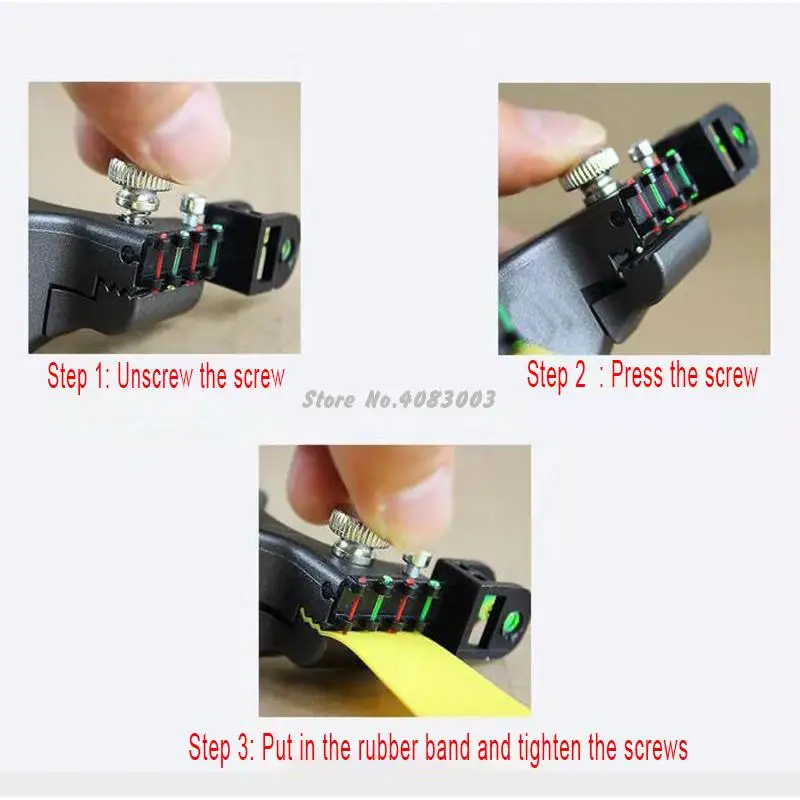 Step 1: Unscrew the screw

Step 2 : Press the screw

Store No.4083003

Step 3: Put in the rubber band and tighten the screws