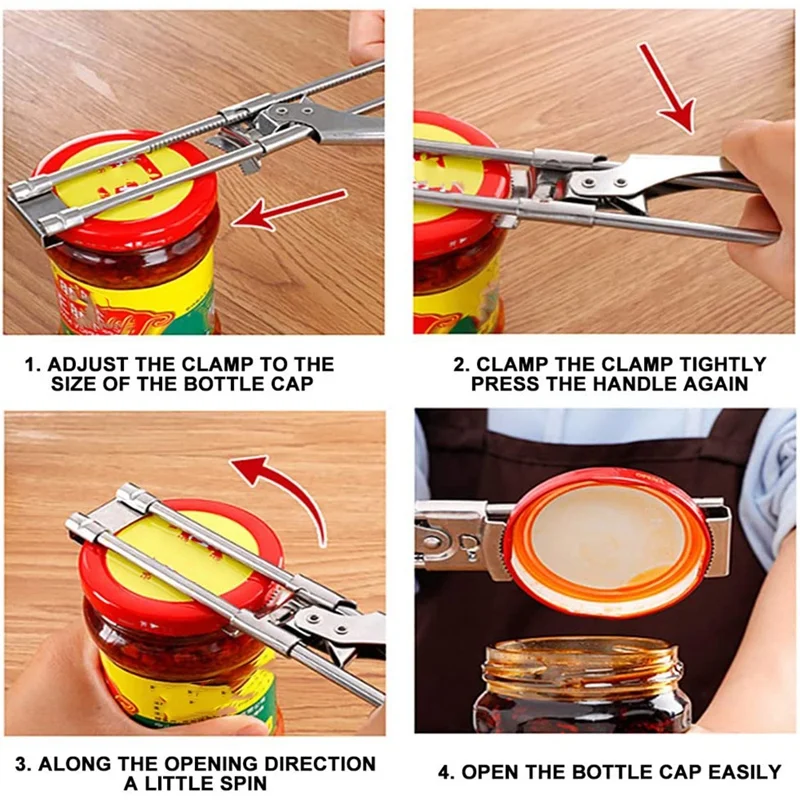 1. ADJUST THE CLAMP TO THE SIZE OF THE BOTTLE CAP

2. CLAMP THE CLAMP TIGHTLY PRESS THE HANDLE AGAIN

3. ALONG THE OPENING DIRECTION A LITTLE SPIN

4. OPEN THE BOTTLE CAP EASILY