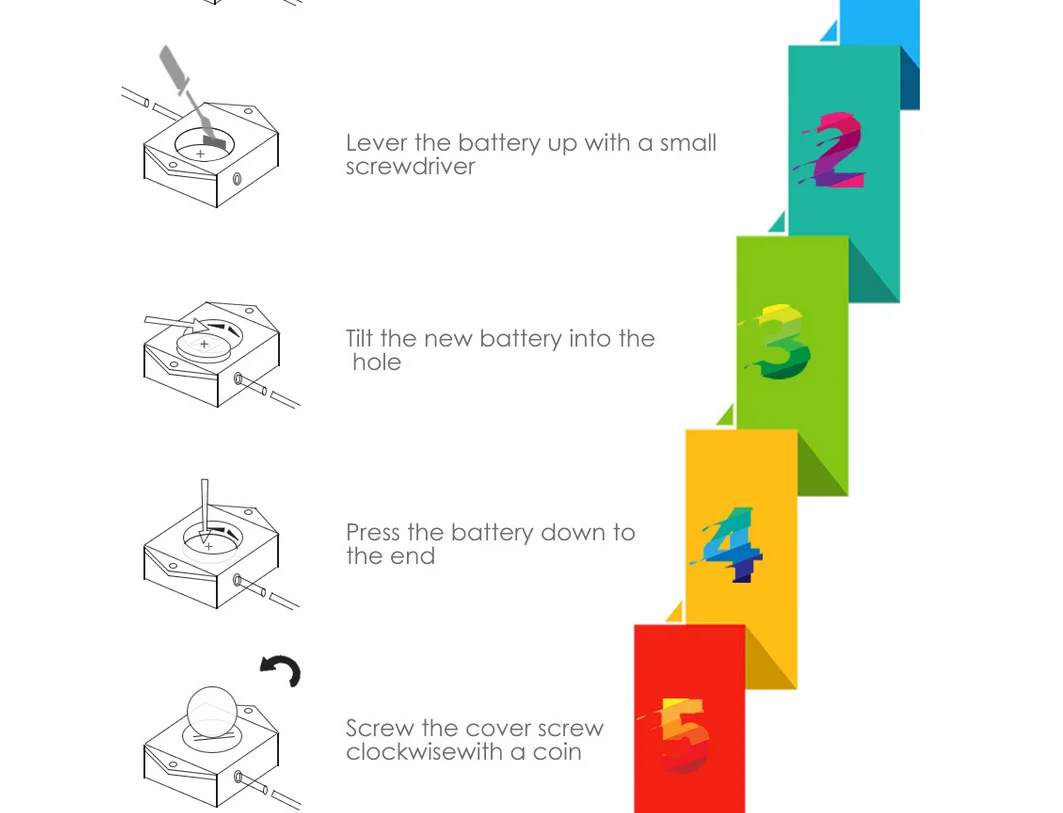 Lever the battery up with a small screwdriver

2

Tilt the new battery into the hole

3

Press the battery down to the end

4

Screw the cover screw clockwisewith a coin

5