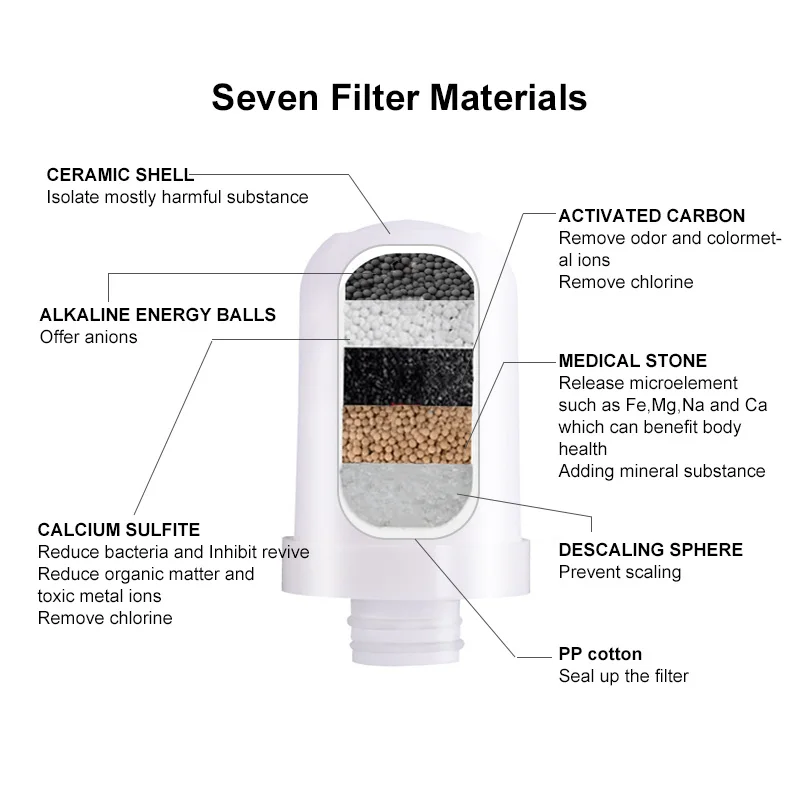 Seven Filter Materials

CERAMIC SHELL
Isolate mostly harmful substance

ALKALINE ENERGY BALLS
Offer anions

CALCIUM SULFITE
Reduce bacteria and Inhibit revive
Reduce organic matter and toxic metal ions
Remove chlorine

ACTIVATED CARBON
Remove odor and colormetal ions
Remove chlorine

MEDICAL STONE
Release microelement such as Fe,Mg,Na and Ca which can benefit body health
Adding mineral substance

DESCALING SPHERE
Prevent scaling

PP cotton
Seal up the filter