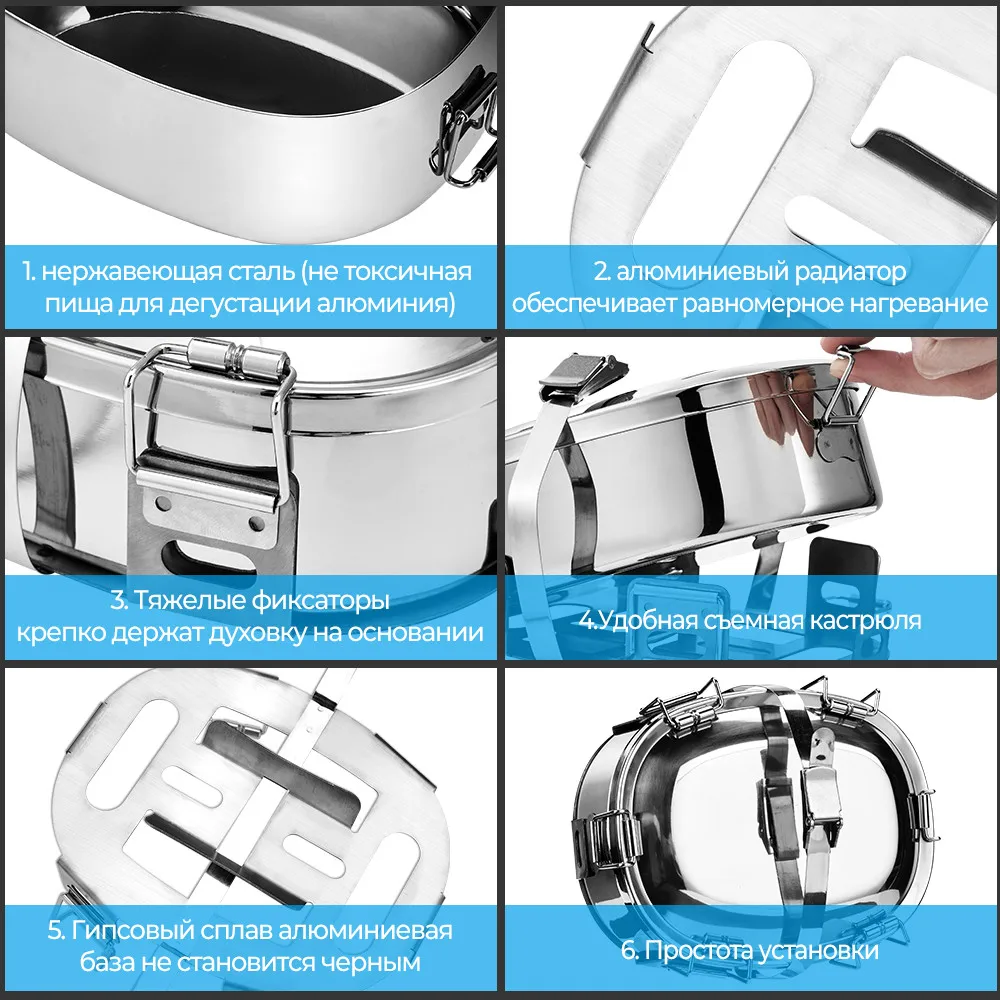 1. нержавеющая сталь (не токсичная пища для дегустации алюминия)

2. алюминиевый радиатор обеспечивает равномерное нагревание

3. Тяжелые фиксаторы крепко держат духовку на основании

4.Удобная съемная кастрюля

5. Гипсовый сплав алюминиевая база не становится черным

6. Простота установки