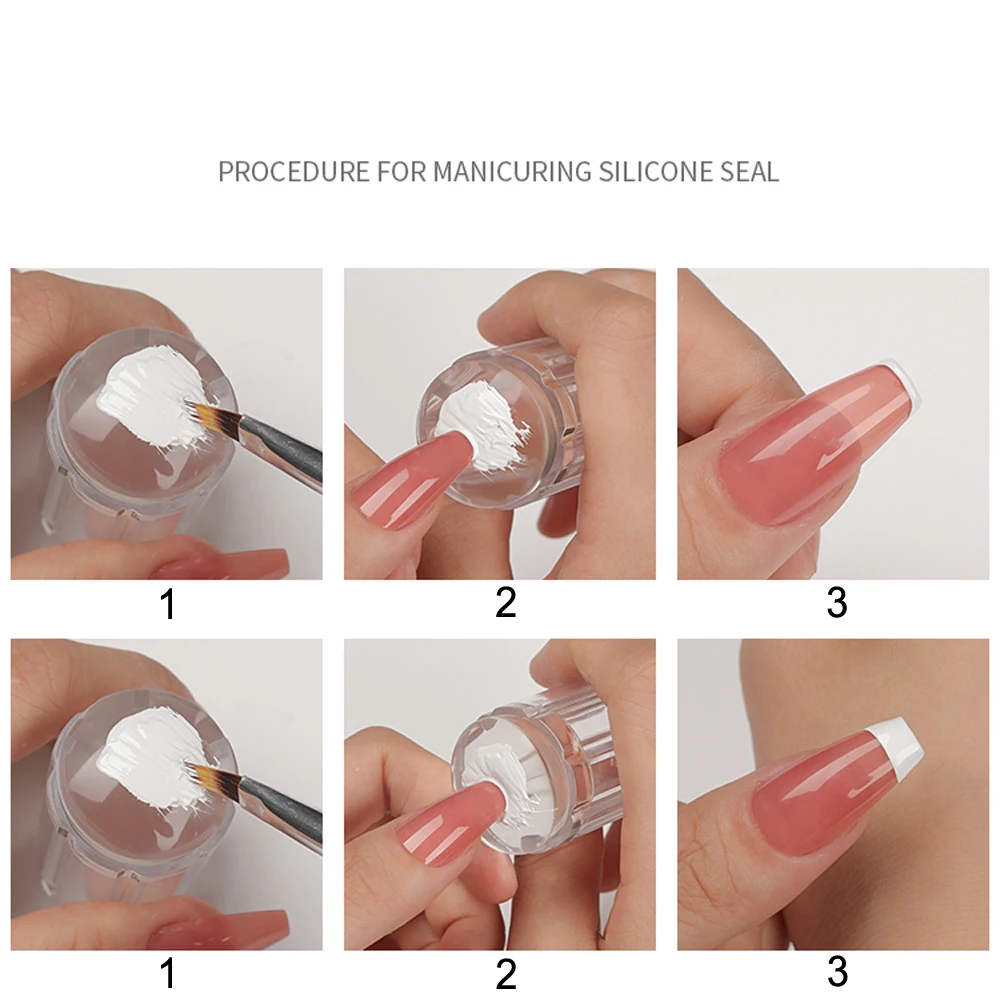 PROCEDURE FOR MANICURING SILICONE SEAL

1

2

3

1

2

3