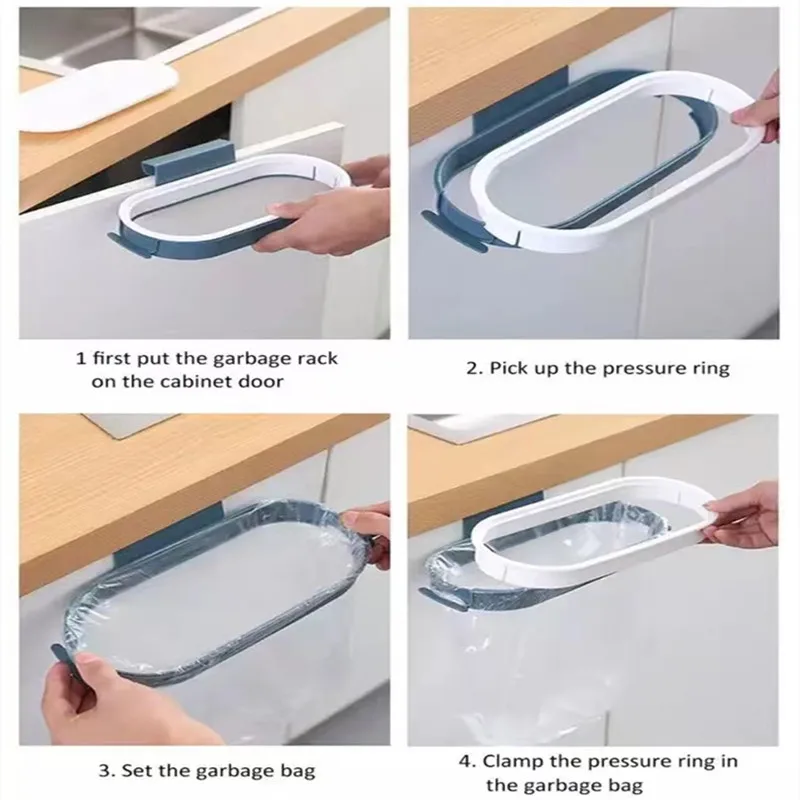 1 first put the garbage rack on the cabinet door

2. Pick up the pressure ring

3. Set the garbage bag

4. Clamp the pressure ring in the garbage bag