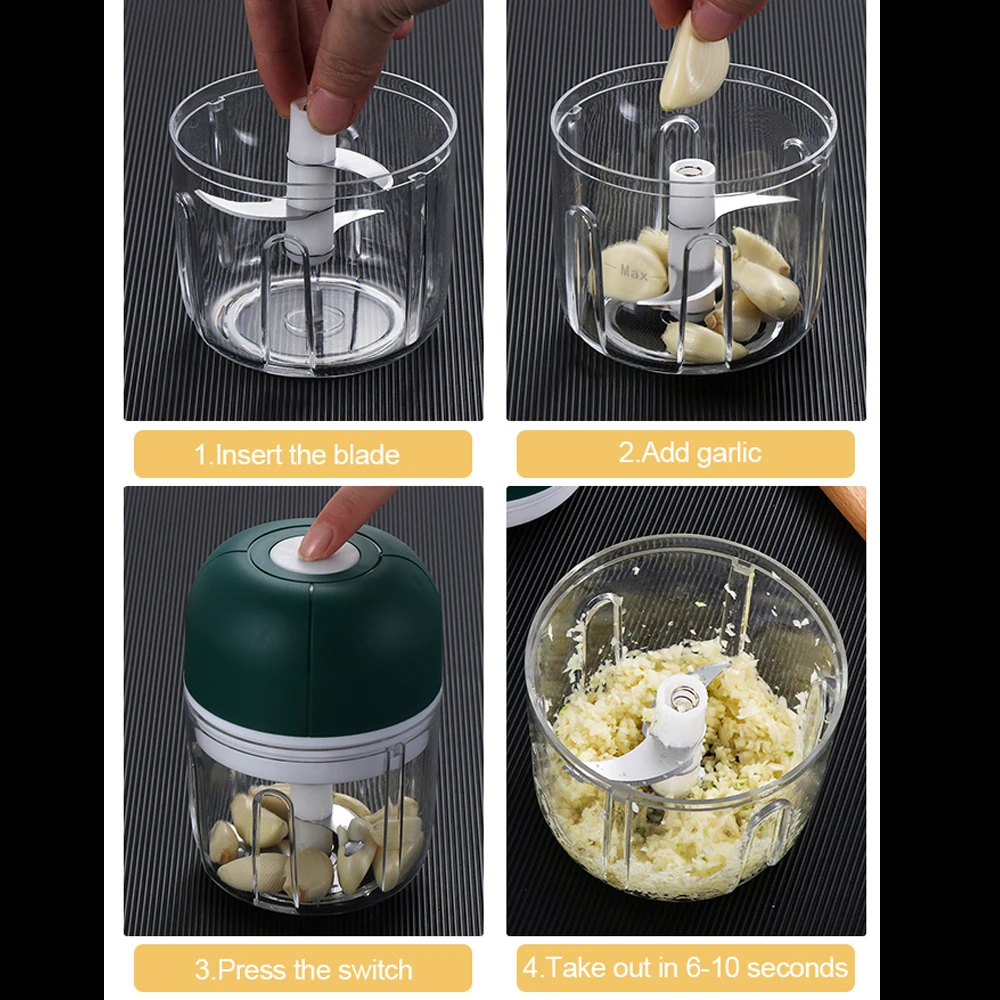 Max

1.Insert the blade

2.Add garlic

3.Press the switch

4.Take out in 6-10 seconds