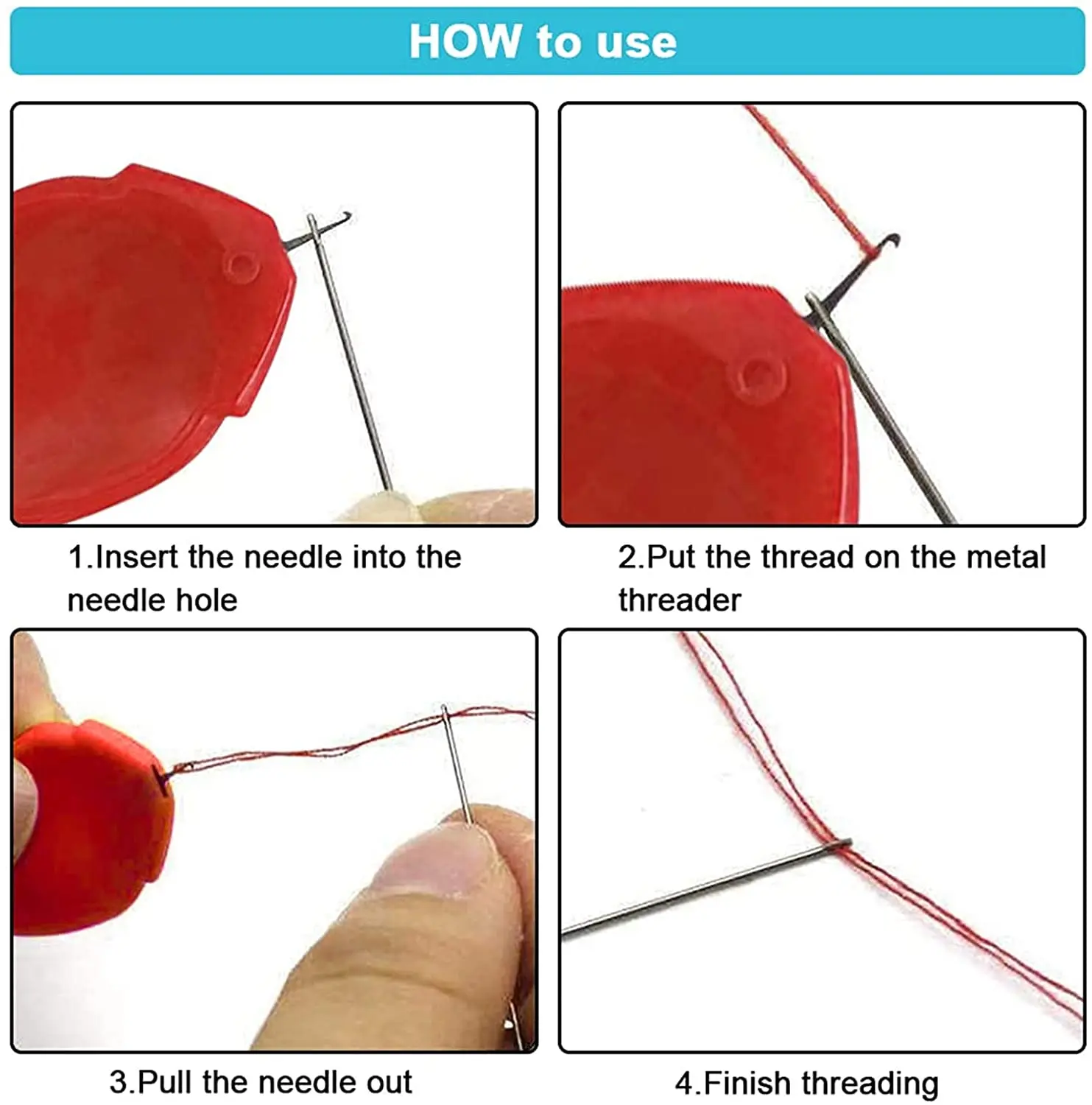 HOW to use

1.Insert the needle into the needle hole

2.Put the thread on the metal threader

3.Pull the needle out

4.Finish threading