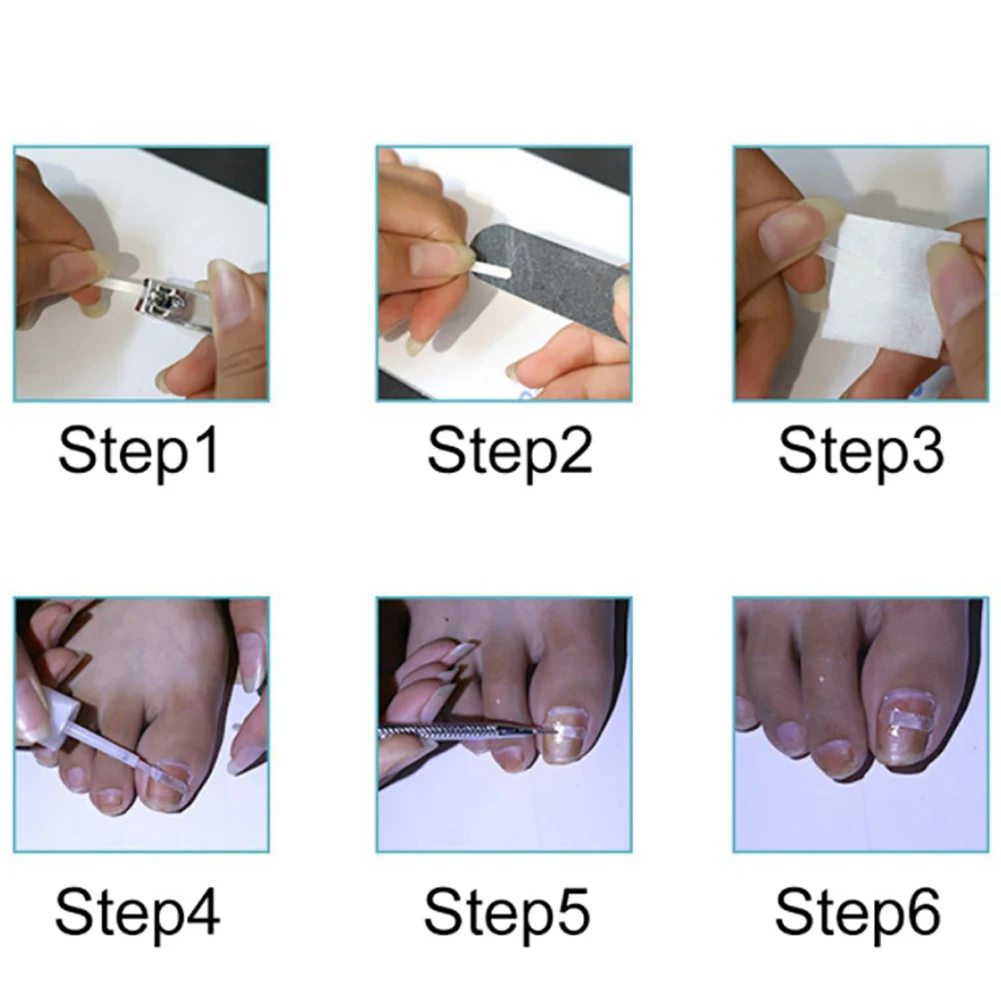 Step1

Step2

Step3

Step4

Step5

Step6