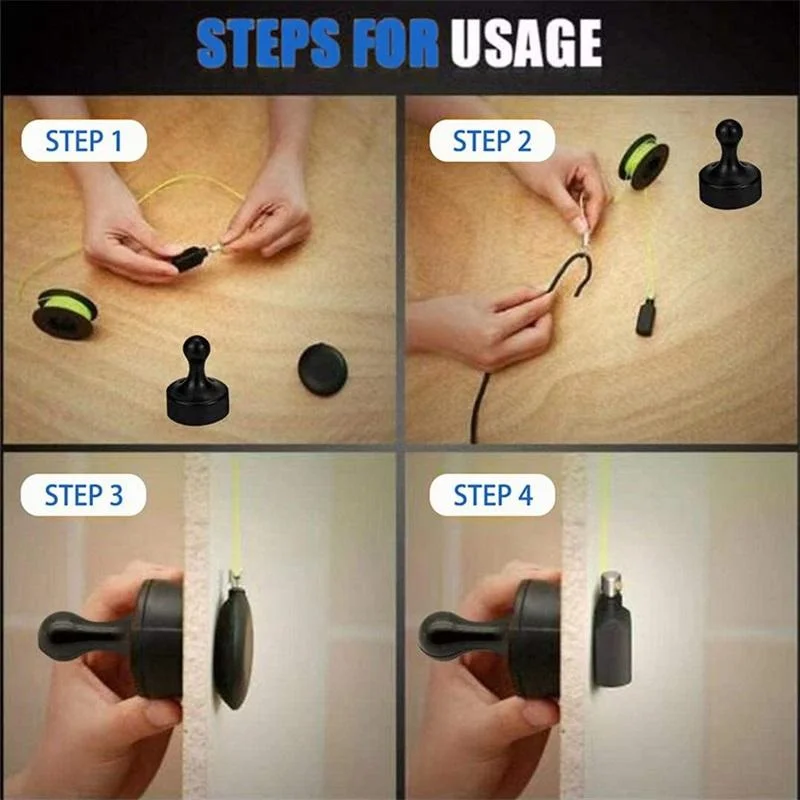 STEPS FOR USAGE

STEP 1

STEP 2

STEP 3

STEP 4