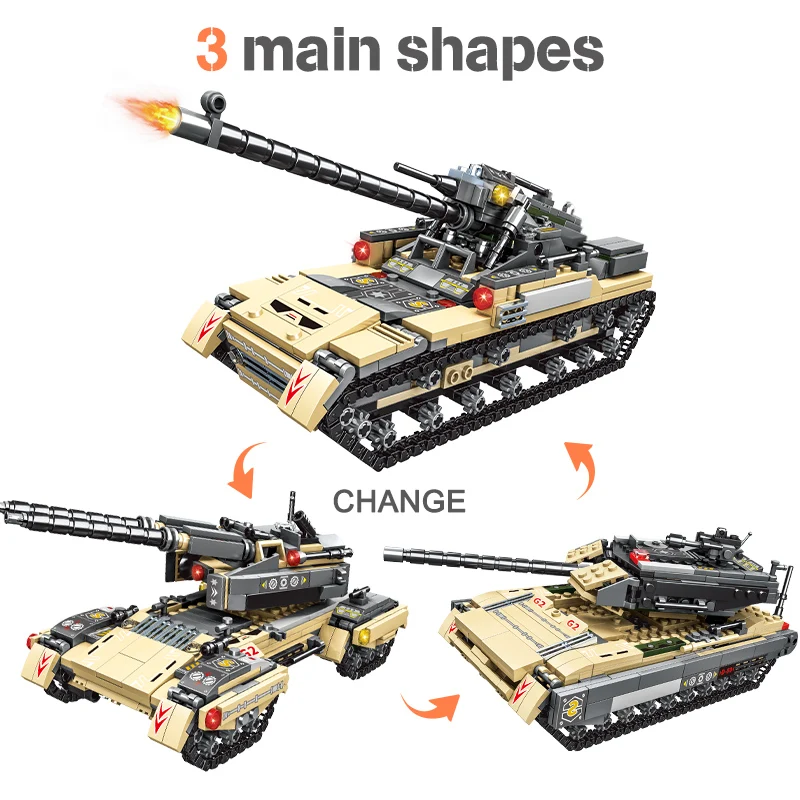 3 main shapes

CHANGE

G2

G2 G2