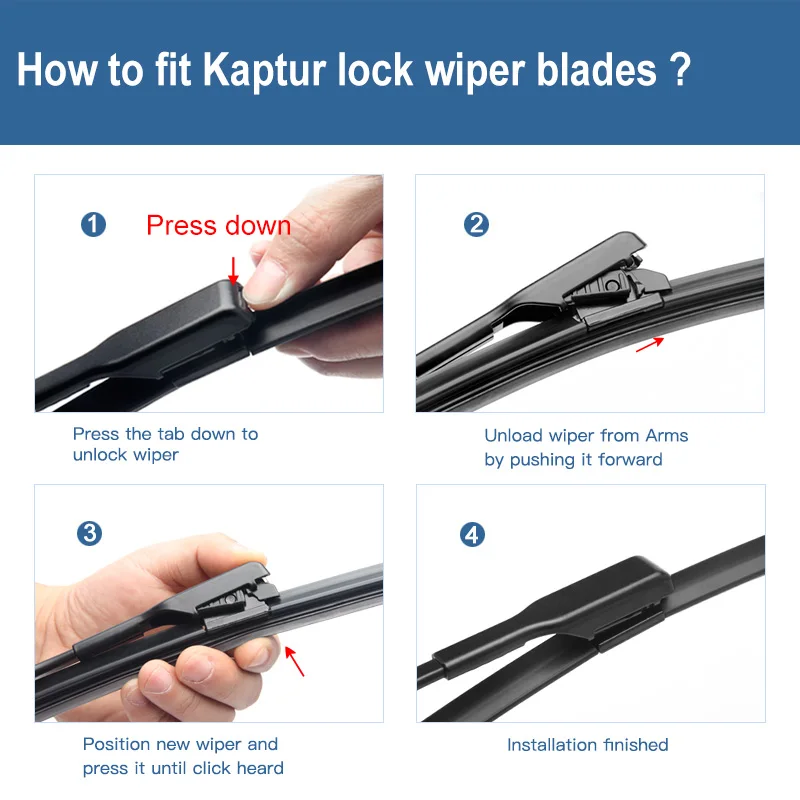 How to fit Kaptur lock wiper blades ?

1 Press down

Press the tab down to unlock wiper

2

Unload wiper from Arms by pushing it forward

3

Position new wiper and press it until click heard

4

Installation finished