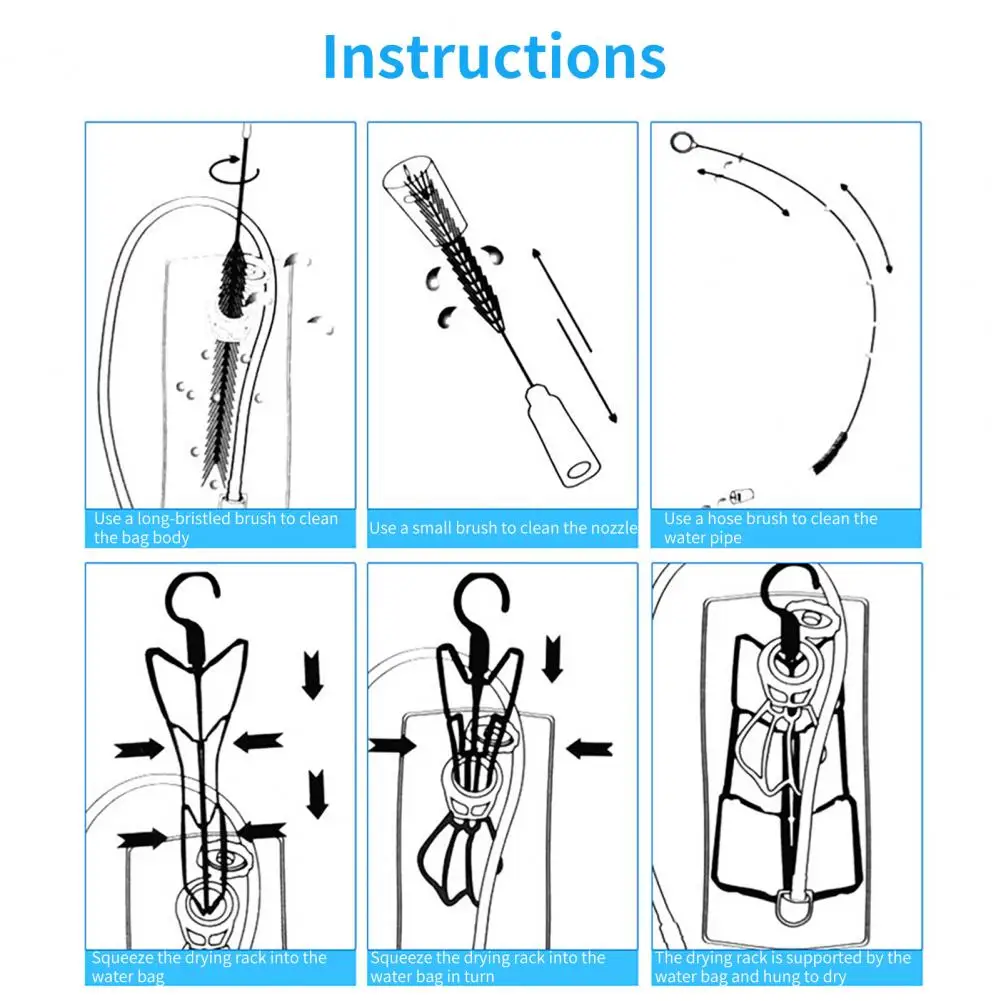 Instructions

Use a long-bristled brush to clean the bag body

Use a small brush to clean the nozzle

Use a hose brush to clean the water pipe

Squeeze the drying rack into the water bag

Squeeze the drying rack into the water bag in turn

The drying rack is supported by the water bag and hung to dry