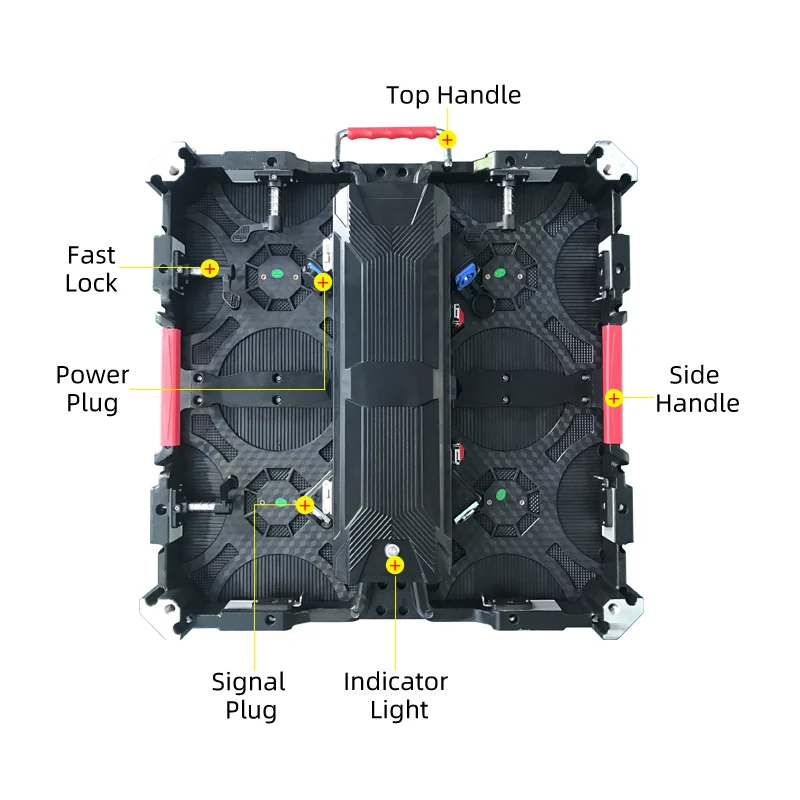 Top Handle

Fast Lock

Power Plug

Side Handle

Signal Plug

Indicator Light