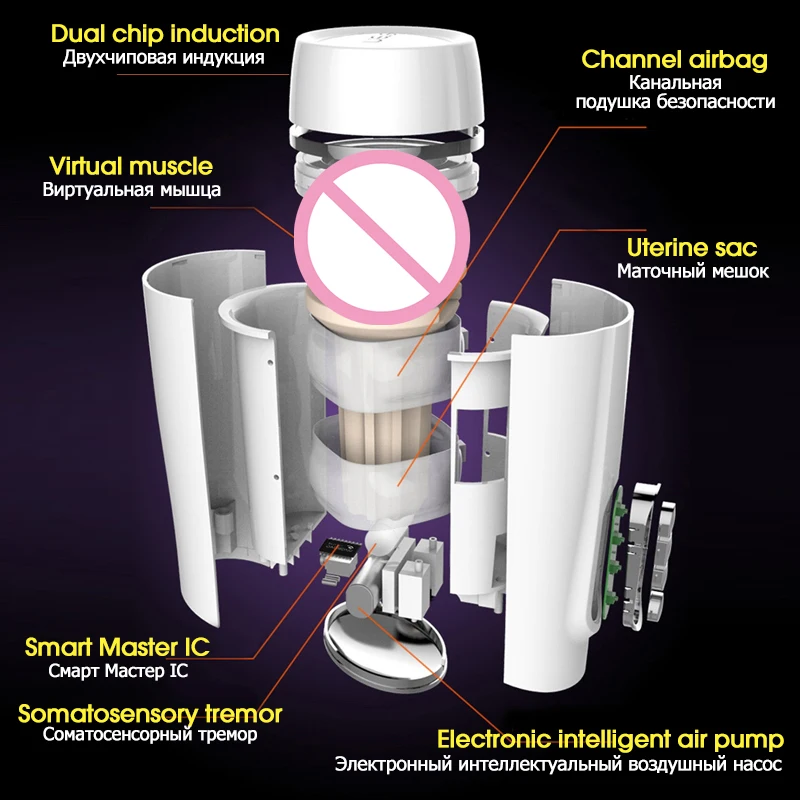 Dual chip induction
Двухчиповая индукция

Channel airbag
Канальная подушка безопасности

Virtual muscle
Виртуальная мышца

Uterine sac
Маточный мешок

Smart Master IC
Смарт Мастер IC

Somatosensory tremor
Соматосенсорный тремор

Electronic intelligent air pump
Электронный интеллектуальный воздушный насос