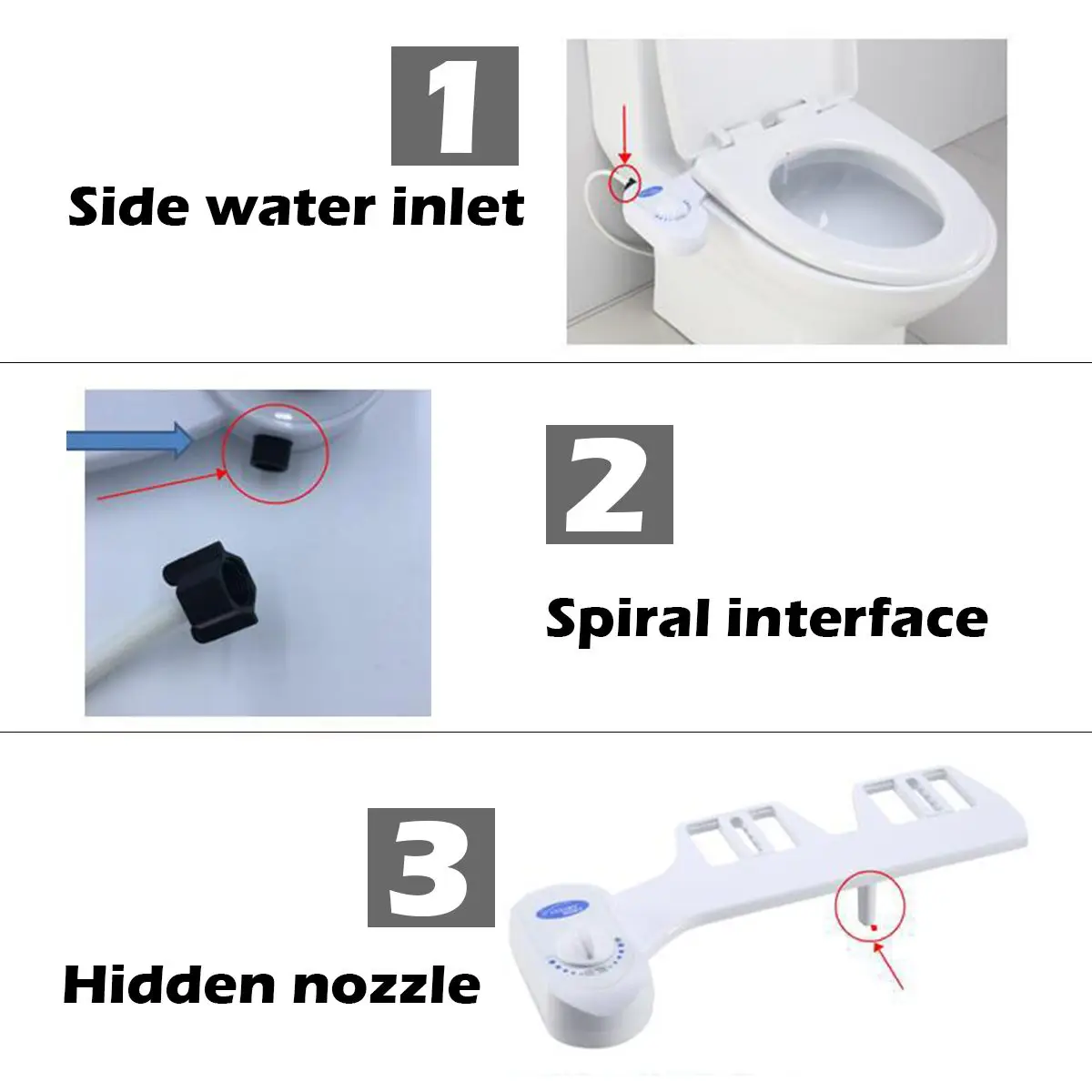 1
Side water inlet

2
Spiral interface

3
Hidden nozzle