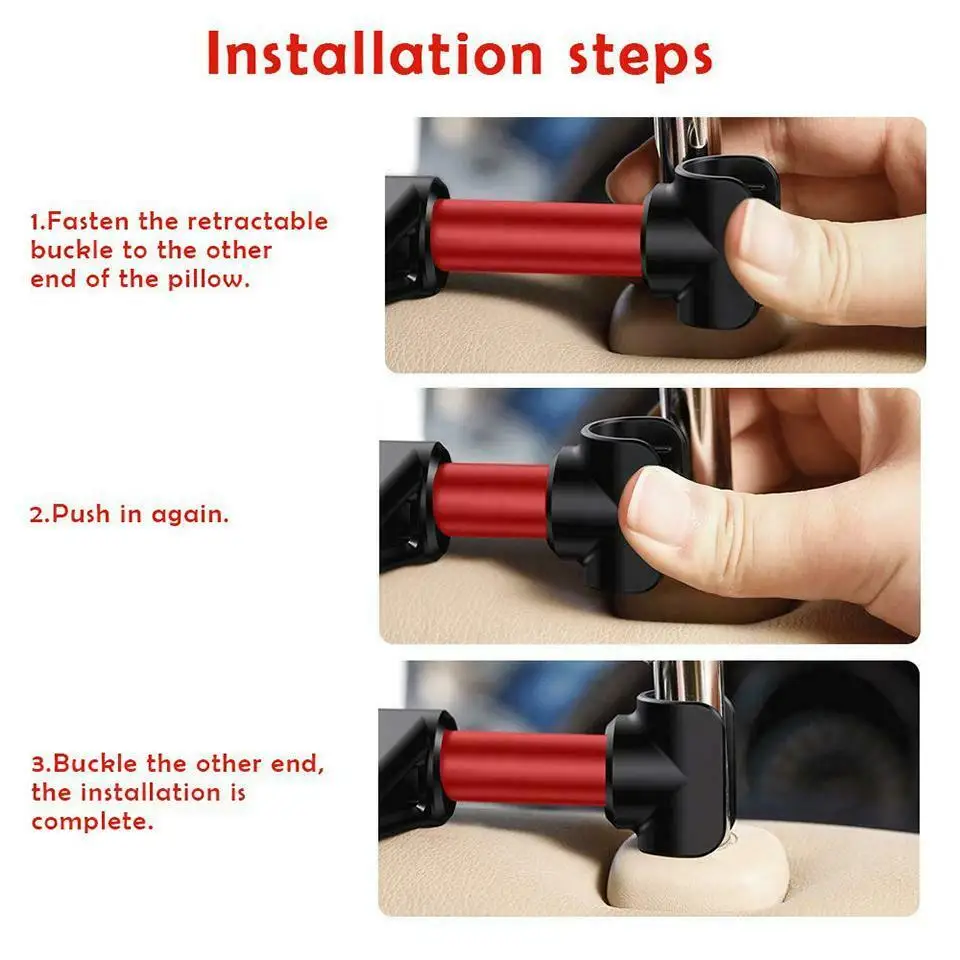 Installation steps

1.Fasten the retractable buckle to the other end of the pillow.

2.Push in again.

3.Buckle the other end, the installation is complete.