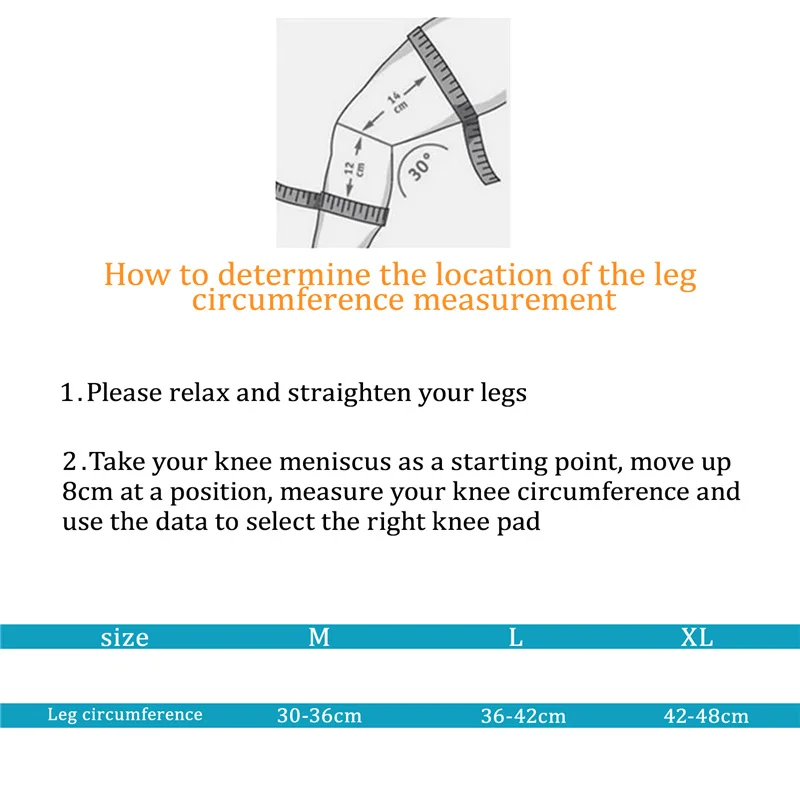 14 cm
12 cm
30°

How to determine the location of the leg circumference measurement

1.Please relax and straighten your legs

2.Take your knee meniscus as a starting point, move up 8cm at a position, measure your knee circumference and use the data to select the right knee pad

| size | M | L | XL |
|---|---|---|---|
| Leg circumference | 30-36cm | 36-42cm | 42-48cm |