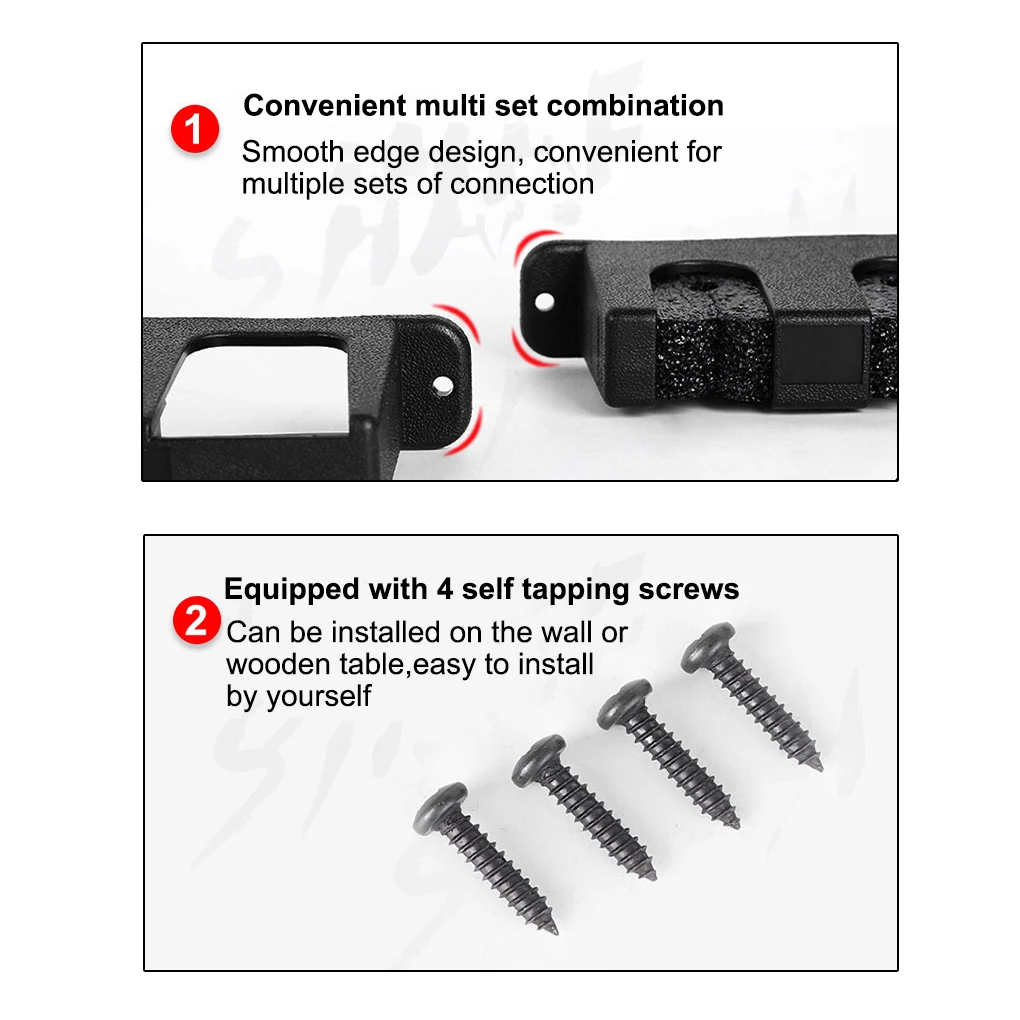 1
Convenient multi set combination
Smooth edge design, convenient for multiple sets of connection

2
Equipped with 4 self tapping screws
Can be installed on the wall or wooden table,easy to install by yourself