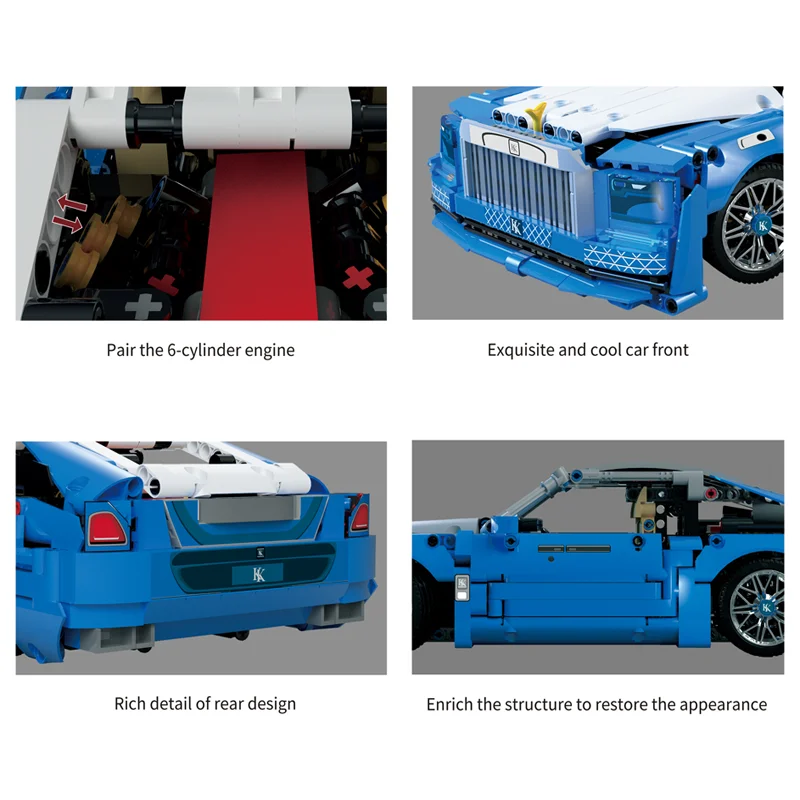 Pair the 6-cylinder engine

Exquisite and cool car front

Rich detail of rear design

Enrich the structure to restore the appearance