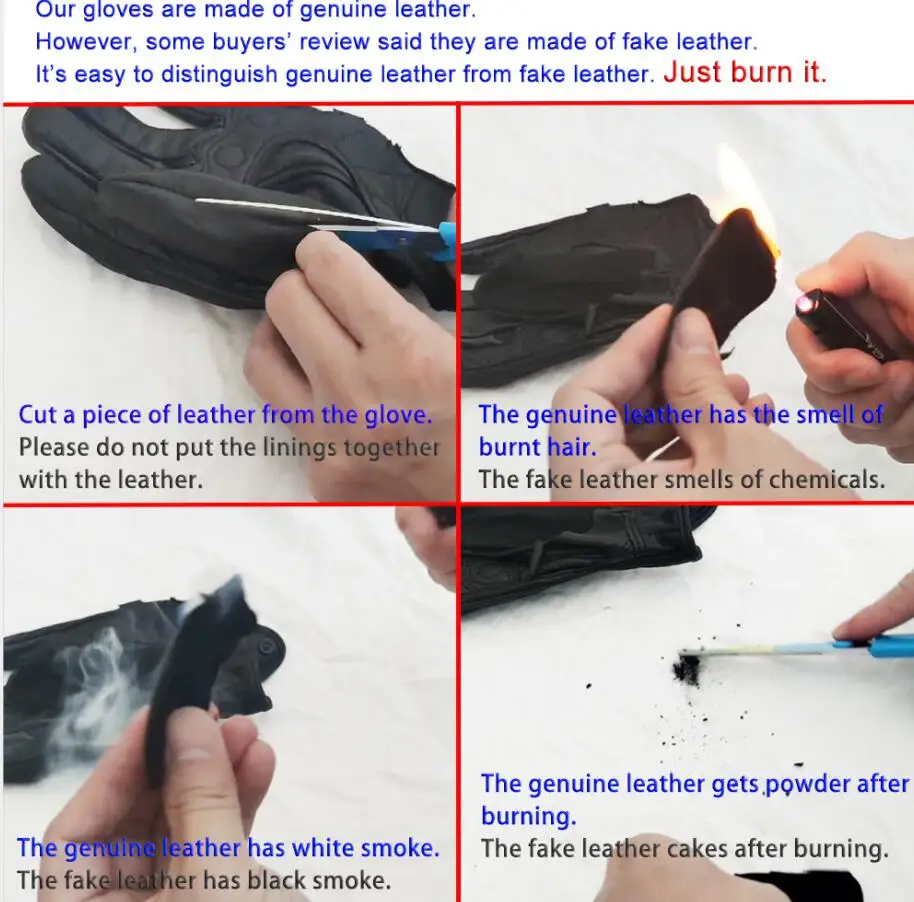 Our gloves are made of genuine leather.
However, some buyers' review said they are made of fake leather.
It's easy to distinguish genuine leather from fake leather. Just burn it.

Cut a piece of leather from the glove.
Please do not put the linings together with the leather.

The genuine leather has the smell of burnt hair.
The fake leather smells of chemicals.

The genuine leather has white smoke.
The fake leather has black smoke.

The genuine leather gets powder after burning.
The fake leather cakes after burning.