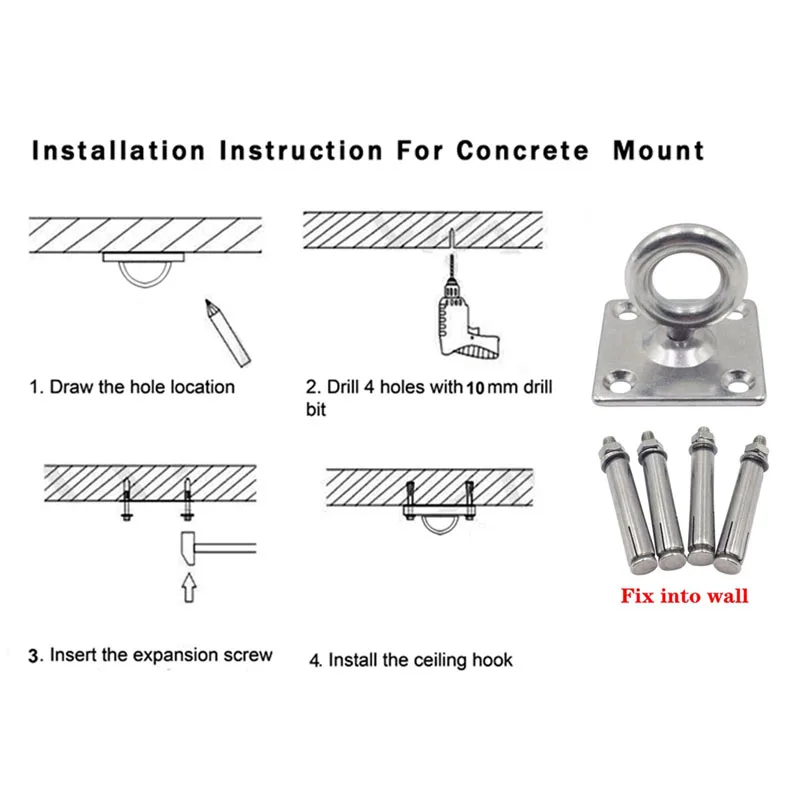 Installation Instruction For Concrete Mount

1. Draw the hole location

2. Drill 4 holes with 10 mm drill bit

3. Insert the expansion screw

4. Install the ceiling hook

Fix into wall