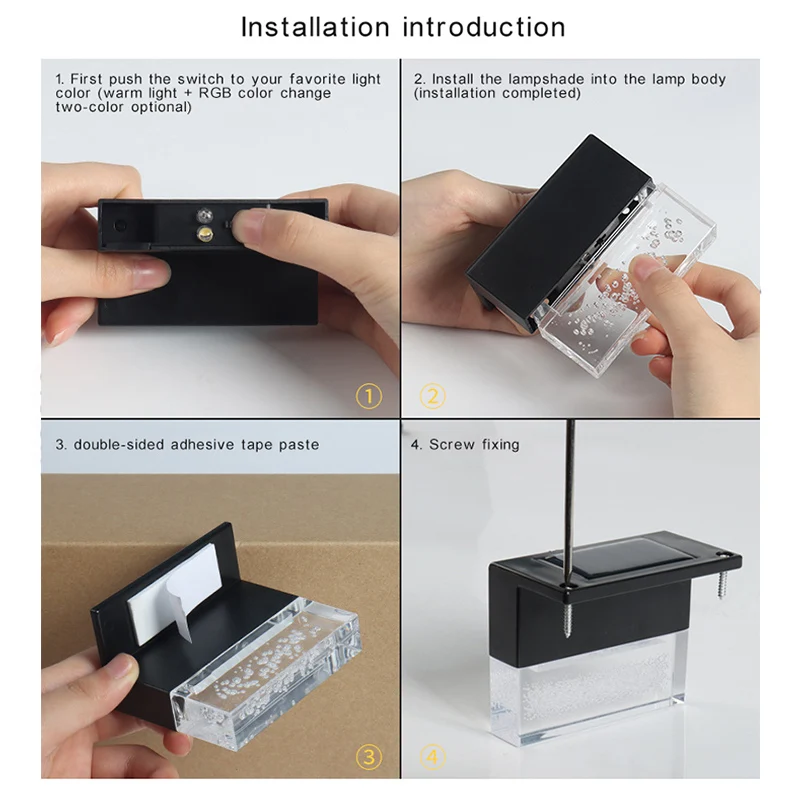 Installation introduction

1. First push the switch to your favorite light color (warm light + RGB color change two-color optional)

①

2. Install the lampshade into the lamp body (installation completed)

②

3. double-sided adhesive tape paste

③

4. Screw fixing

④