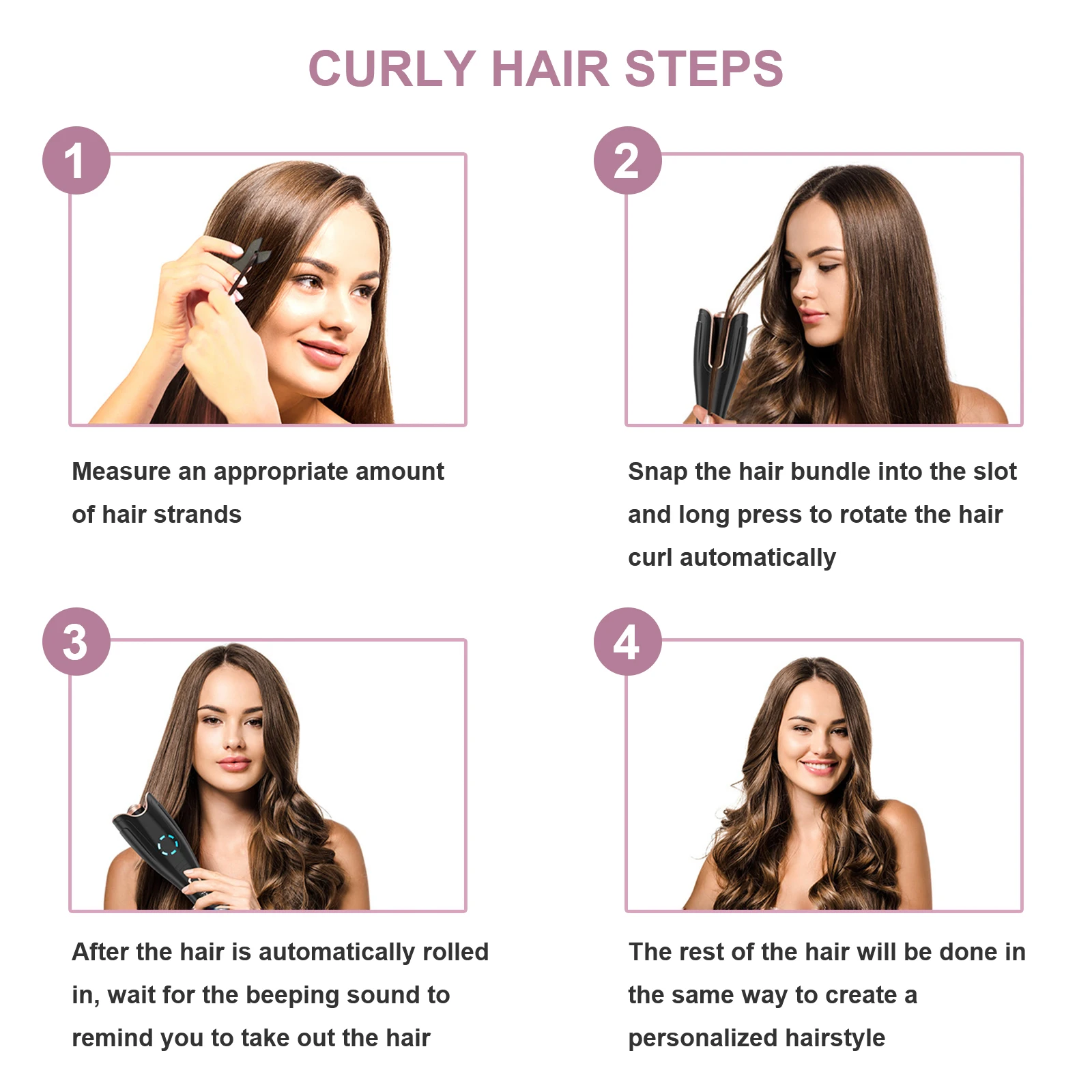 CURLY HAIR STEPS

1

Measure an appropriate amount of hair strands

2

Snap the hair bundle into the slot and long press to rotate the hair curl automatically

3

After the hair is automatically rolled in, wait for the beeping sound to remind you to take out the hair

4

The rest of the hair will be done in the same way to create a personalized hairstyle