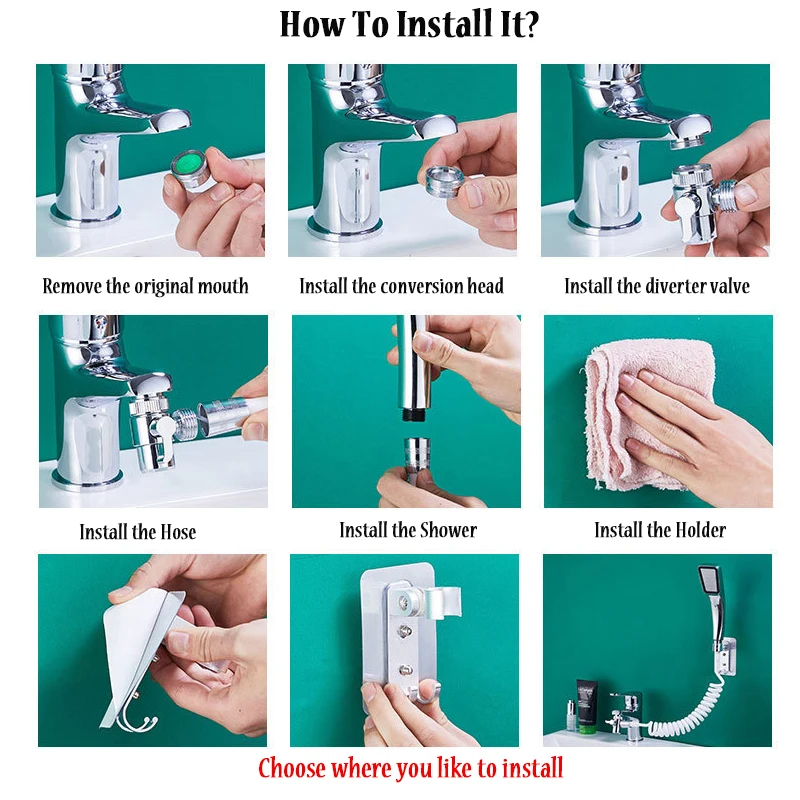 How To Install It?

Remove the original mouth

Install the conversion head

Install the diverter valve

Install the Hose

Install the Shower

Install the Holder

Choose where you like to install