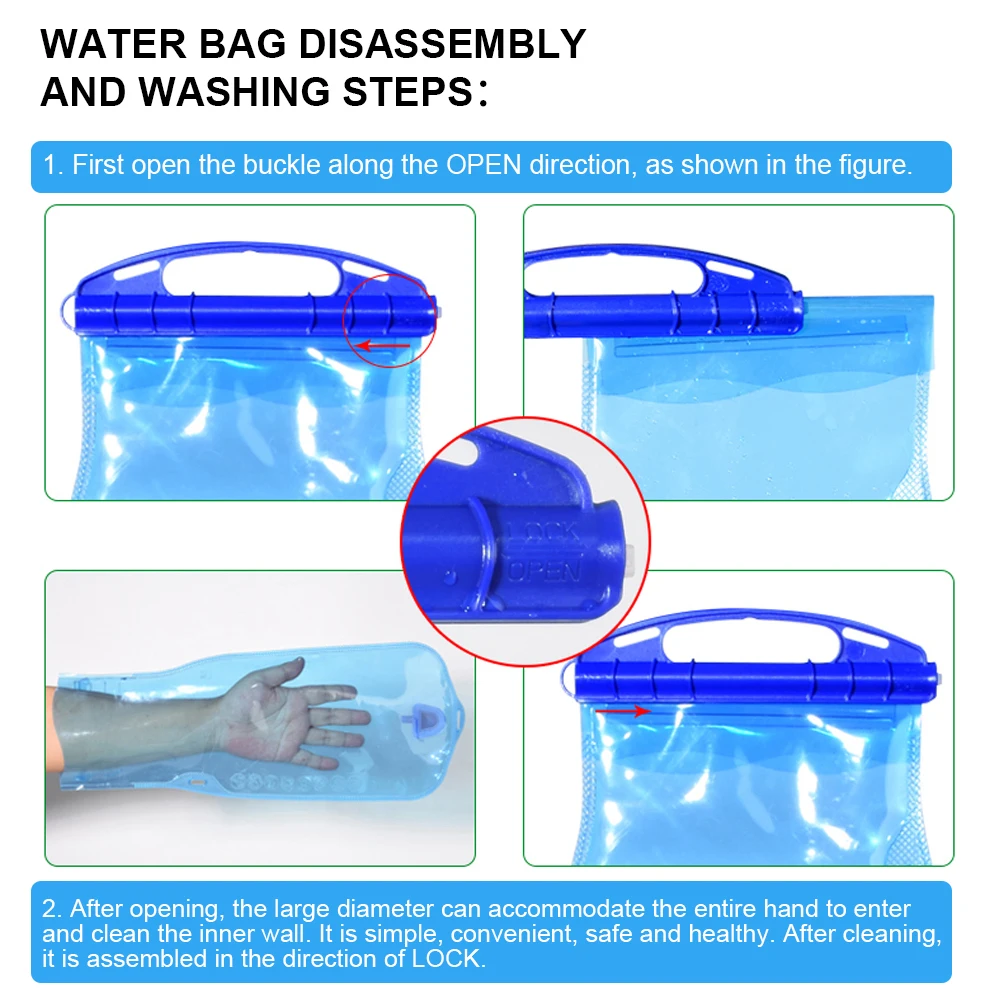 WATER BAG DISASSEMBLY AND WASHING STEPS:

1. First open the buckle along the OPEN direction, as shown in the figure.

LOCK
OPEN

2. After opening, the large diameter can accommodate the entire hand to enter and clean the inner wall. It is simple, convenient, safe and healthy. After cleaning, it is assembled in the direction of LOCK.