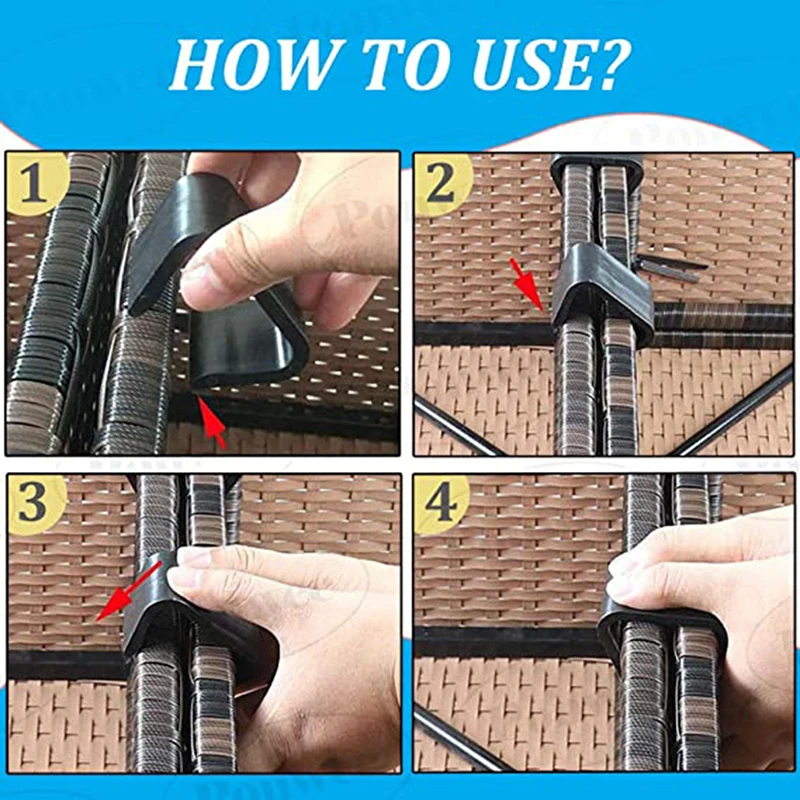 HOW TO USE?

1

2

3

4