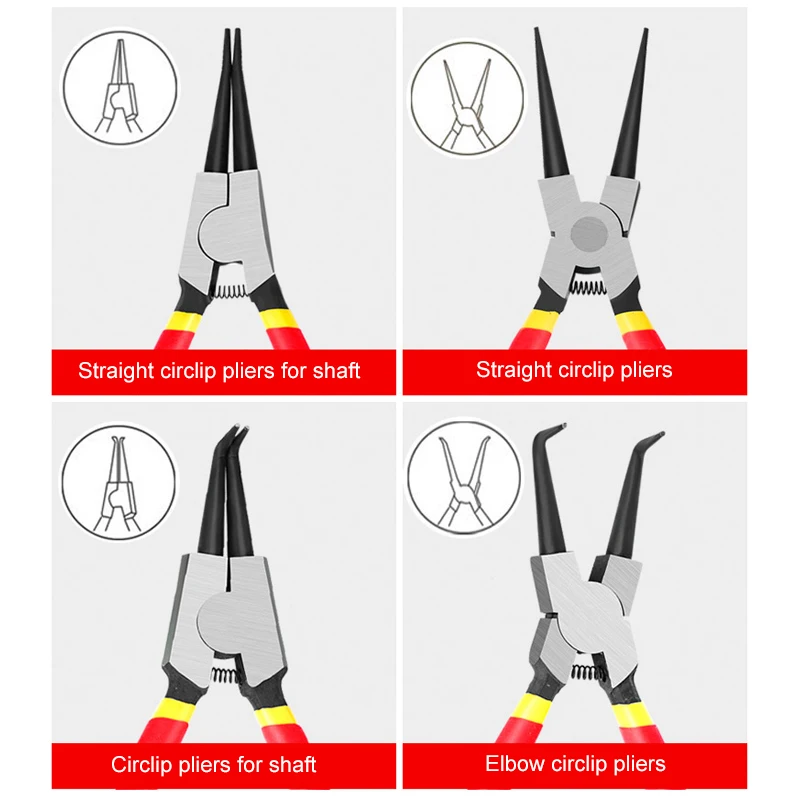 Straight circlip pliers for shaft

Straight circlip pliers

Circlip pliers for shaft

Elbow circlip pliers