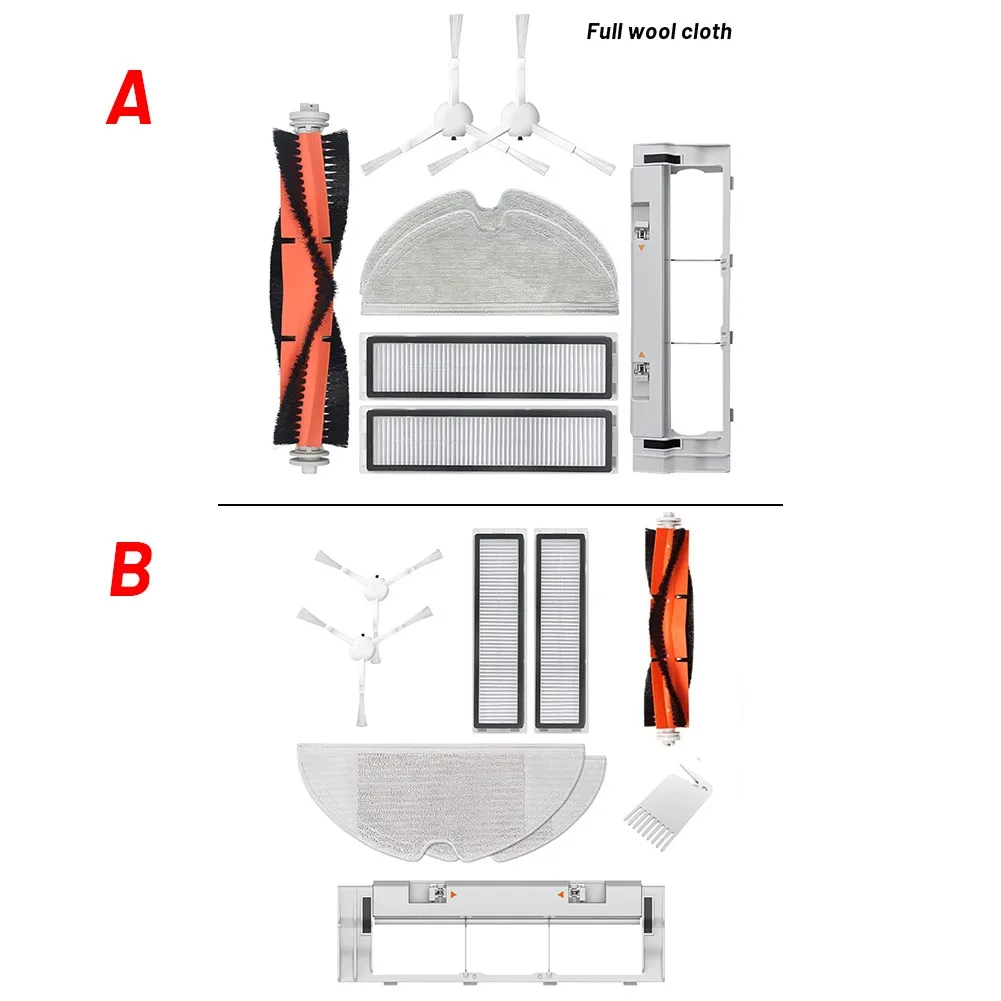 Full wool cloth

A

B