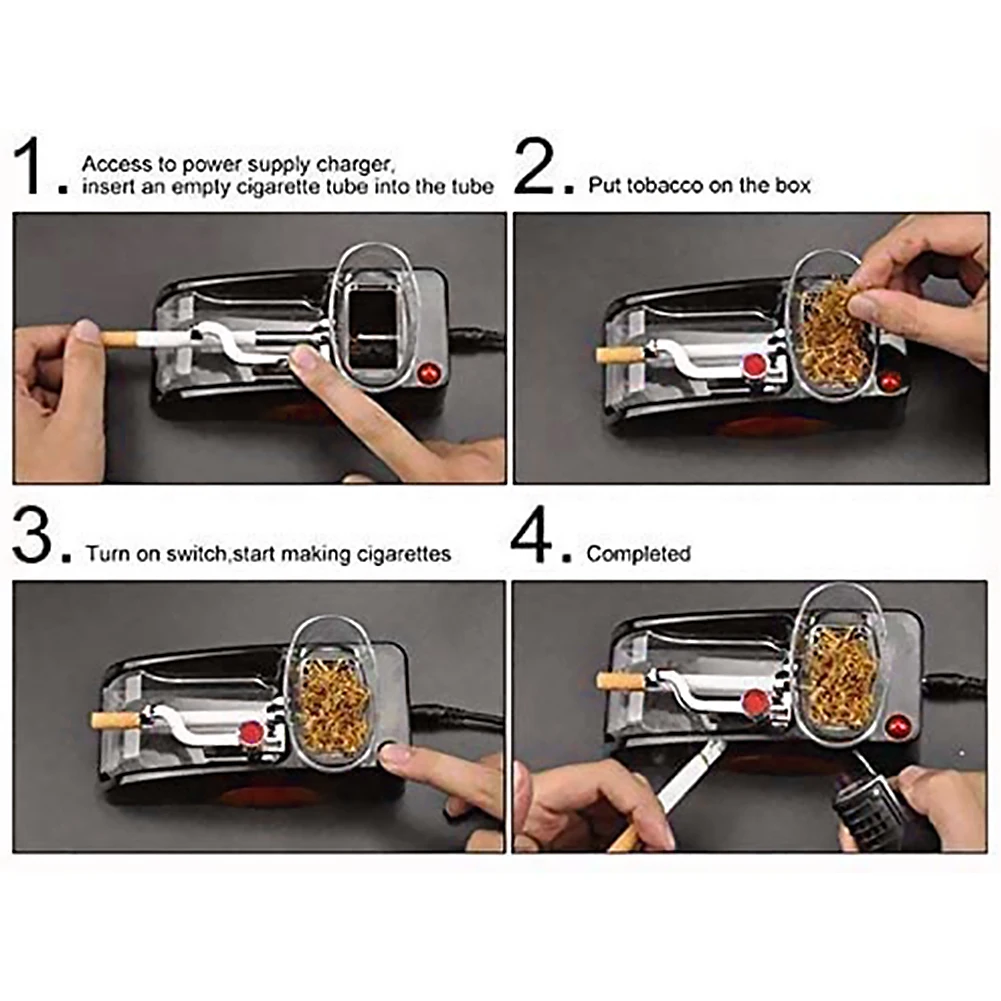 1. Access to power supply charger, insert an empty cigarette tube into the tube

2. Put tobacco on the box

3. Turn on switch,start making cigarettes

4. Completed