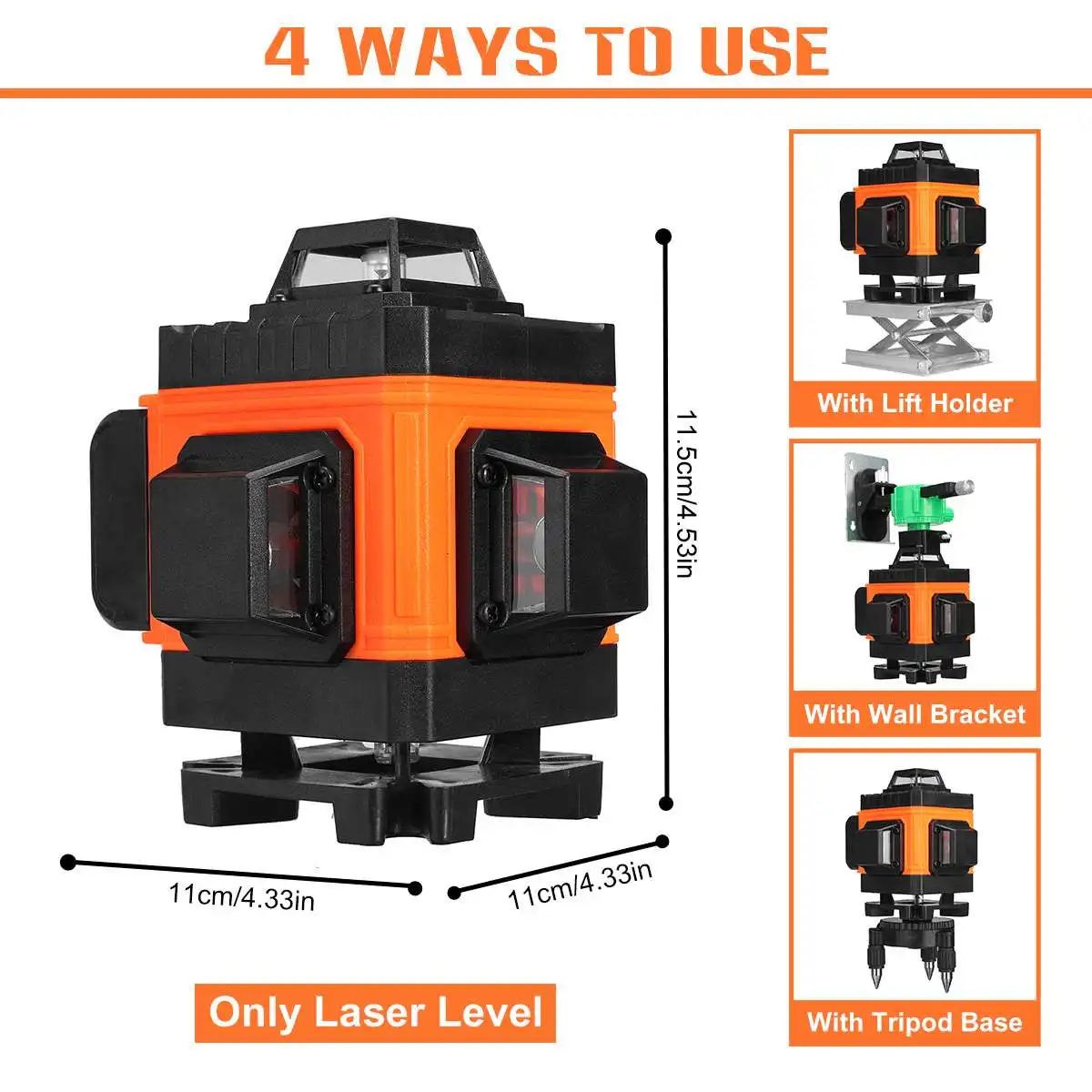 4 WAYS TO USE

11.5cm/4.53in

11cm/4.33in

11cm/4.33in

Only Laser Level

With Lift Holder

With Wall Bracket

With Tripod Base