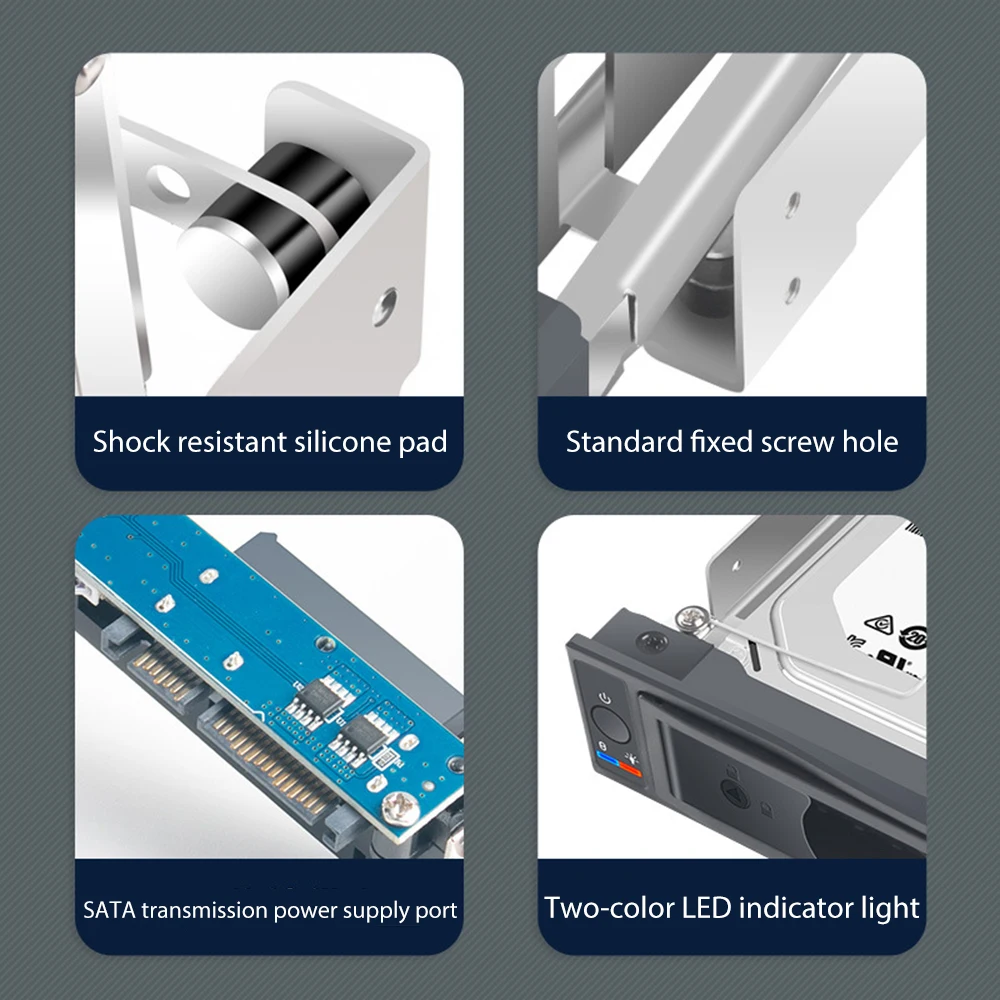 Shock resistant silicone pad

Standard fixed screw hole

SATA transmission power supply port

Two-color LED indicator light