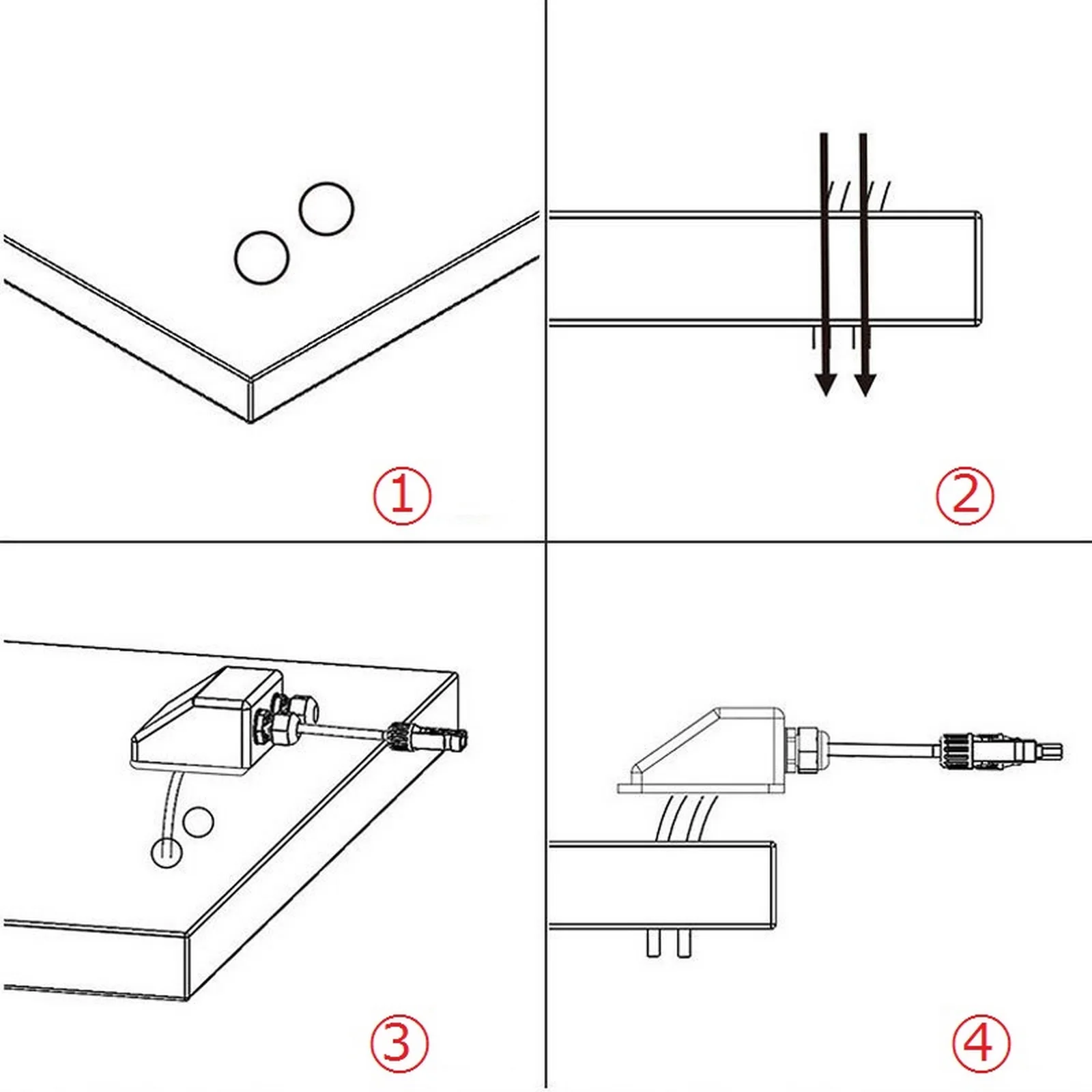 ①

②

③

④