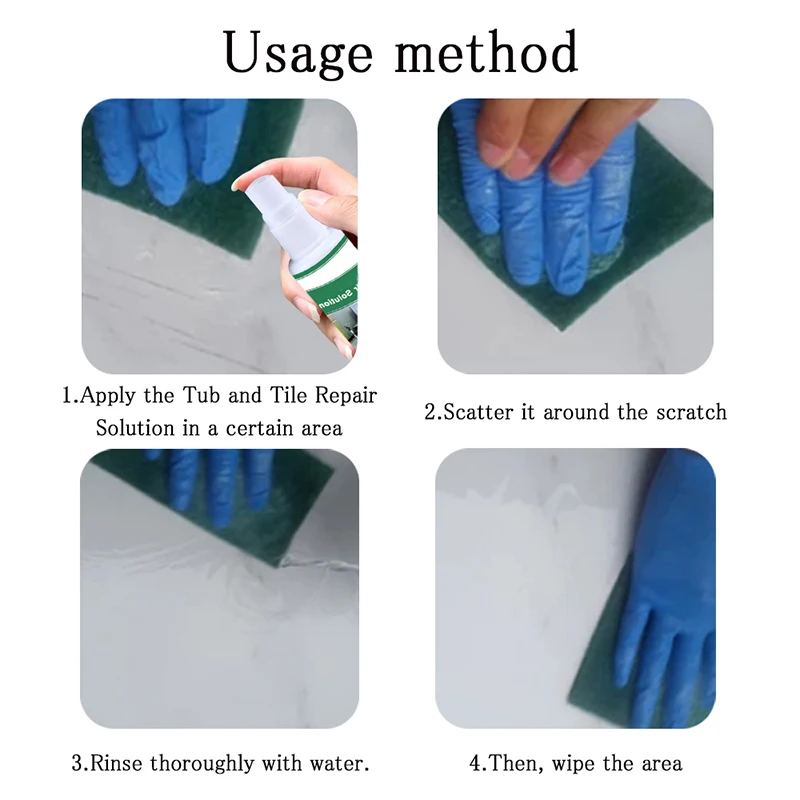 Usage method

Solution

1.Apply the Tub and Tile Repair Solution in a certain area

2.Scatter it around the scratch

3.Rinse thoroughly with water.

4.Then, wipe the area