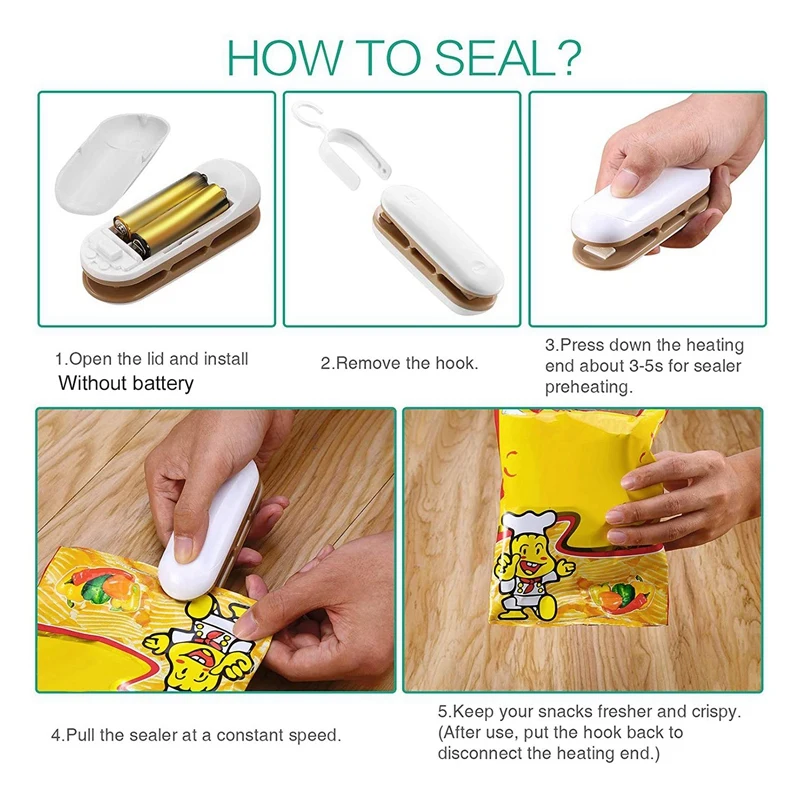 HOW TO SEAL?

1.Open the lid and install
Without battery

2.Remove the hook.

3.Press down the heating end about 3-5s for sealer preheating.

4.Pull the sealer at a constant speed.

5.Keep your snacks fresher and crispy. (After use, put the hook back to disconnect the heating end.)