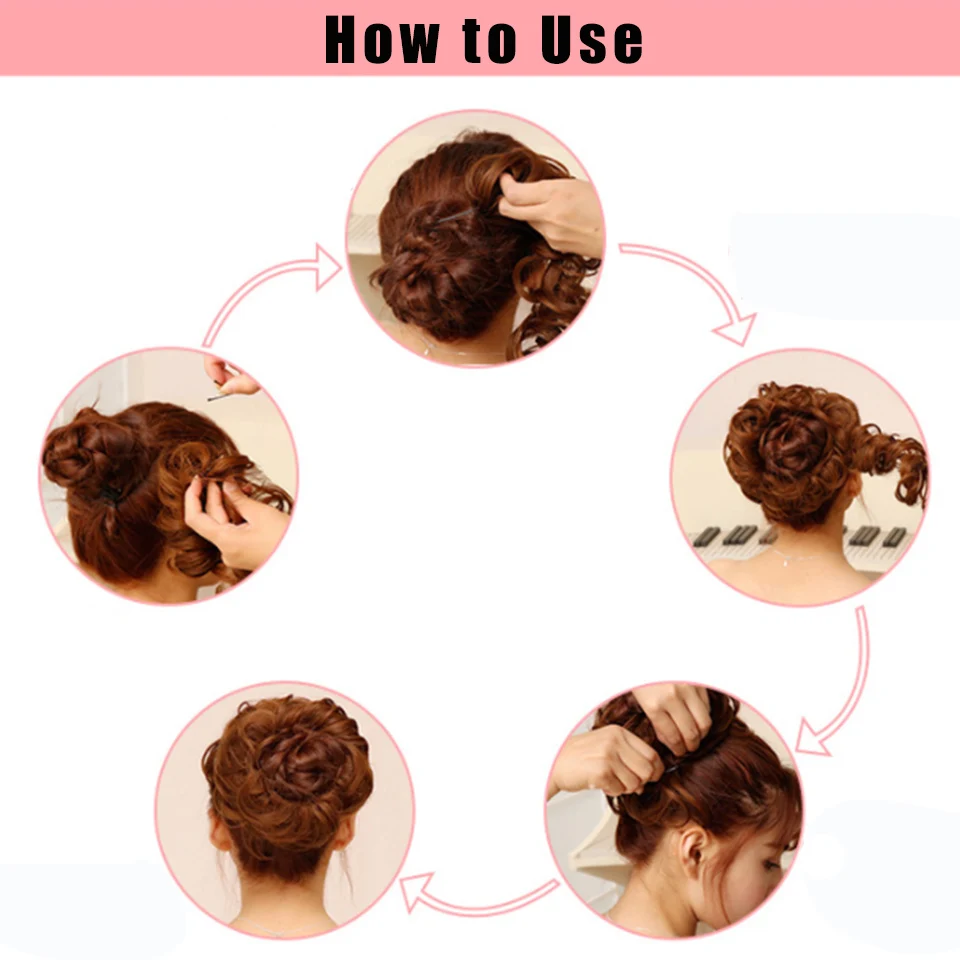 How to Use