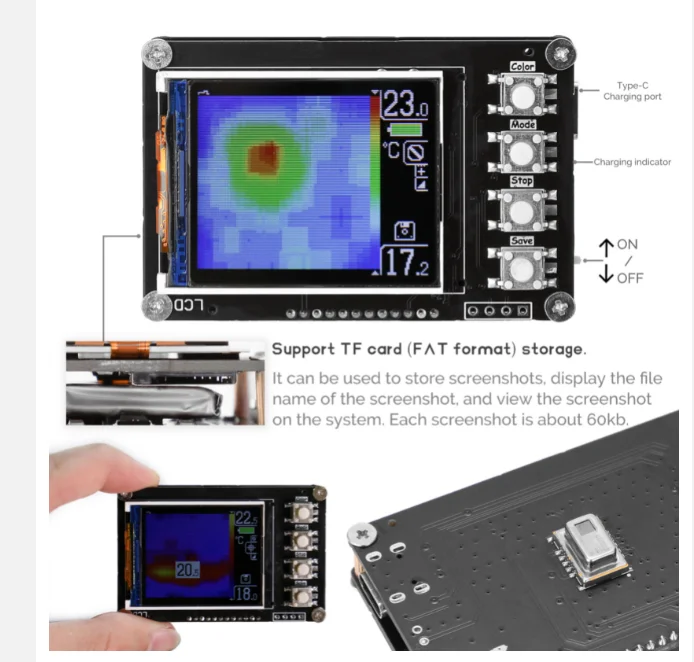 23.0
°C
17.2
Color
Mode
Stop
Save
Type-C
Charging port
Charging indicator
ON
/
OFF
LCD

Support TF card (FAT format) storage.
It can be used to store screenshots, display the file name of the screenshot, and view the screenshot on the system. Each screenshot is about 60kb.

22.5
°C
20.5
18.0