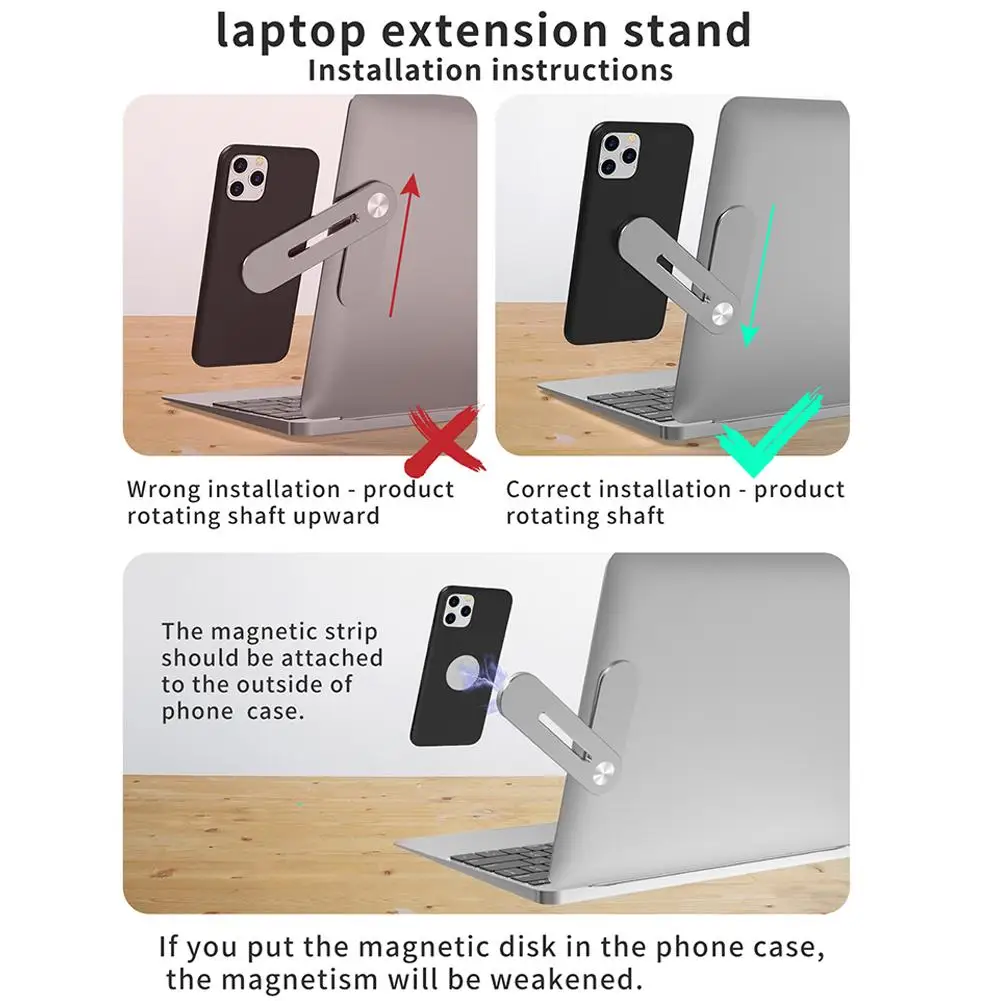 laptop extension stand
Installation instructions

Wrong installation - product rotating shaft upward

Correct installation - product rotating shaft

The magnetic strip should be attached to the outside of phone case.

If you put the magnetic disk in the phone case, the magnetism will be weakened.