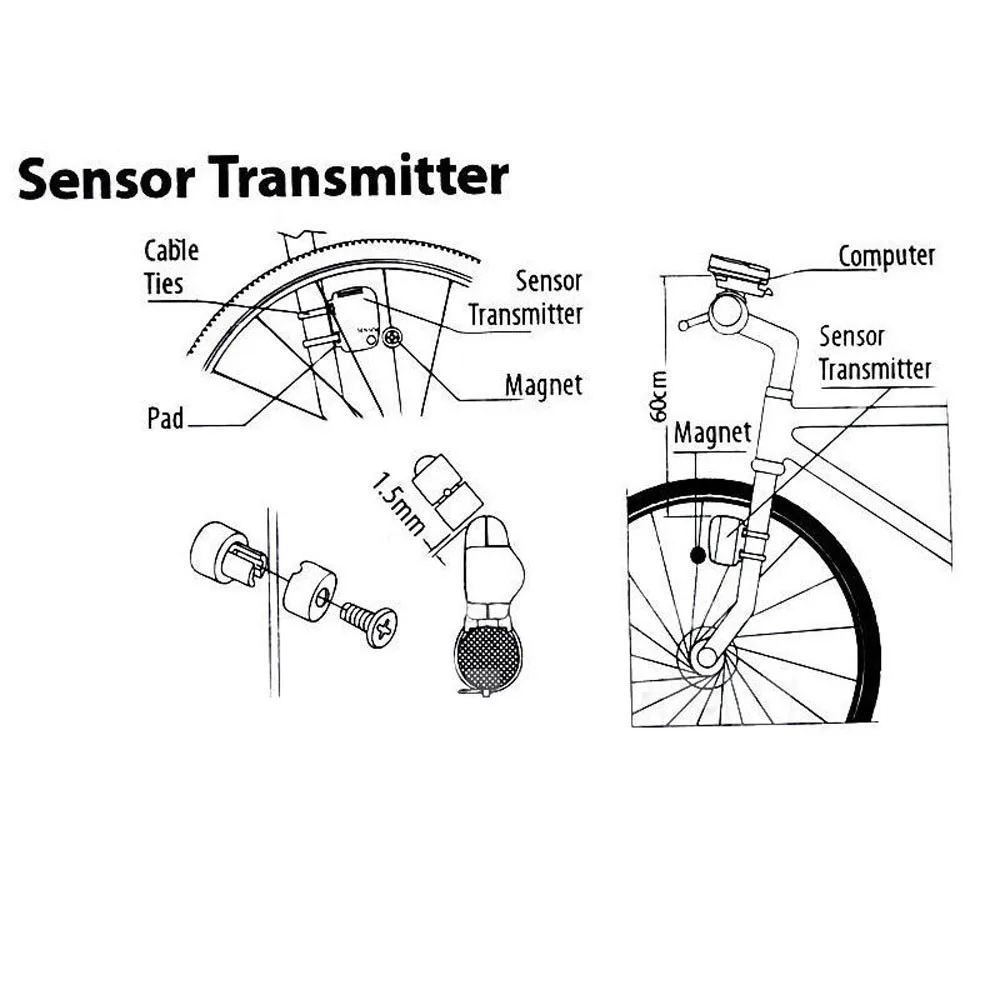 Sensor Transmitter

Cable Ties

Sensor Transmitter

Magnet

Pad

1.5mm

Computer

Sensor Transmitter

60cm

Magnet