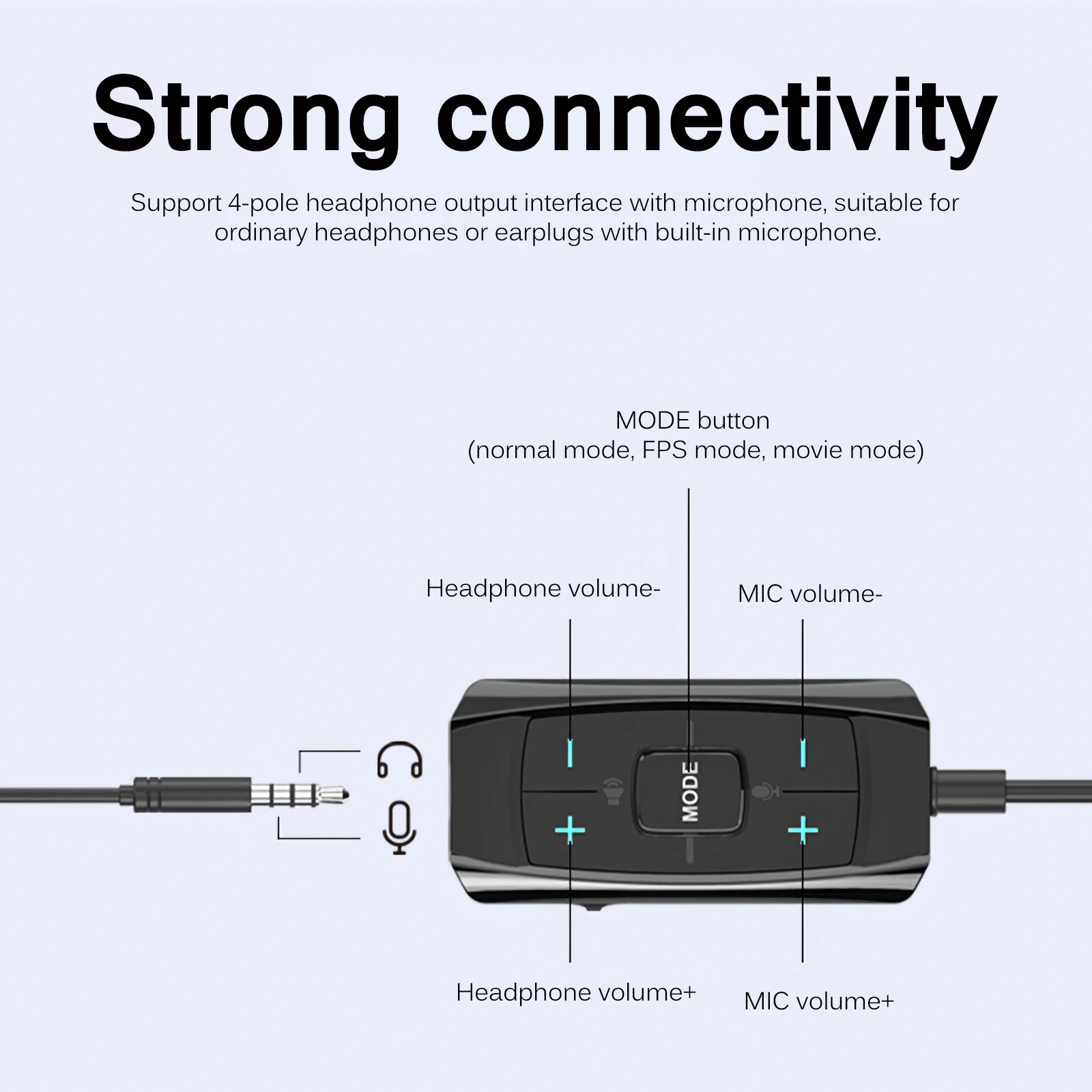 Strong connectivity

Support 4-pole headphone output interface with microphone, suitable for ordinary headphones or earplugs with built-in microphone.

MODE button
(normal mode, FPS mode, movie mode)

Headphone volume-

MIC volume-

MODE

Headphone volume+

MIC volume+