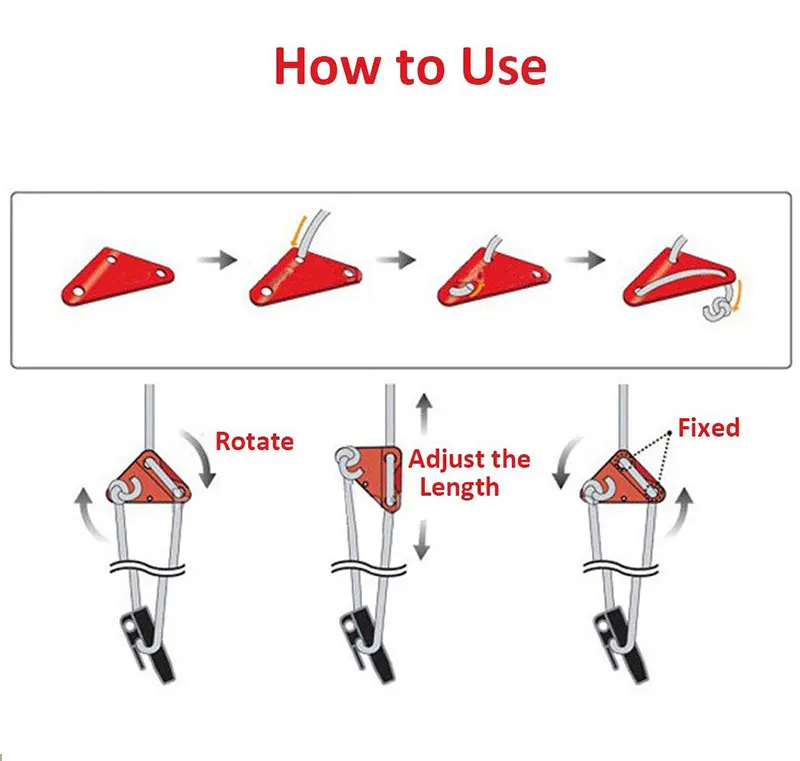 How to Use

Rotate

Adjust the Length

Fixed